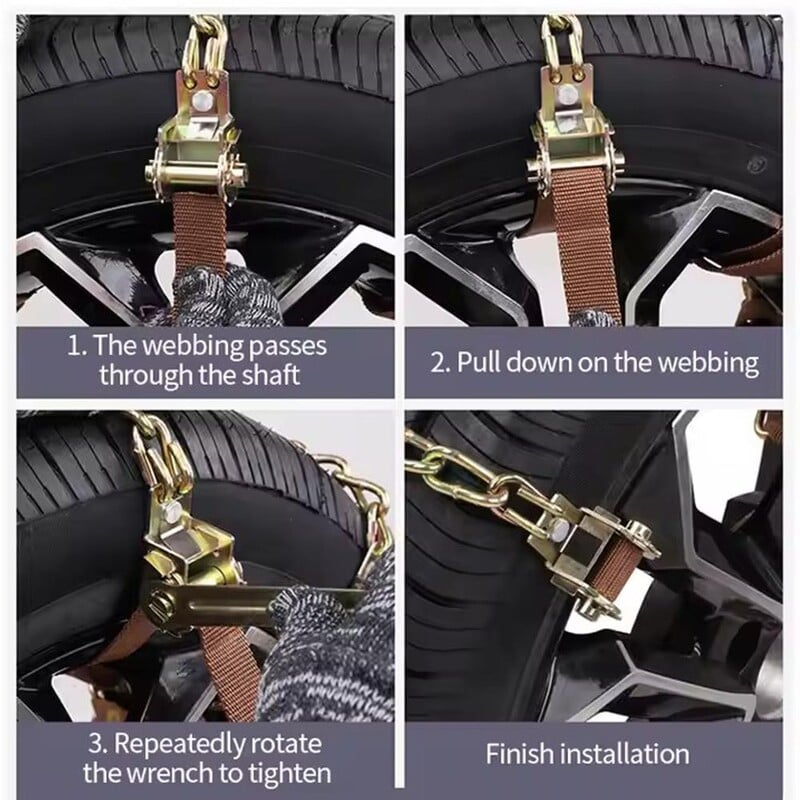 1. The webbing passes through the shaft

2. Pull down on the webbing

3. Repeatedly rotate the wrench to tighten

Finish installation