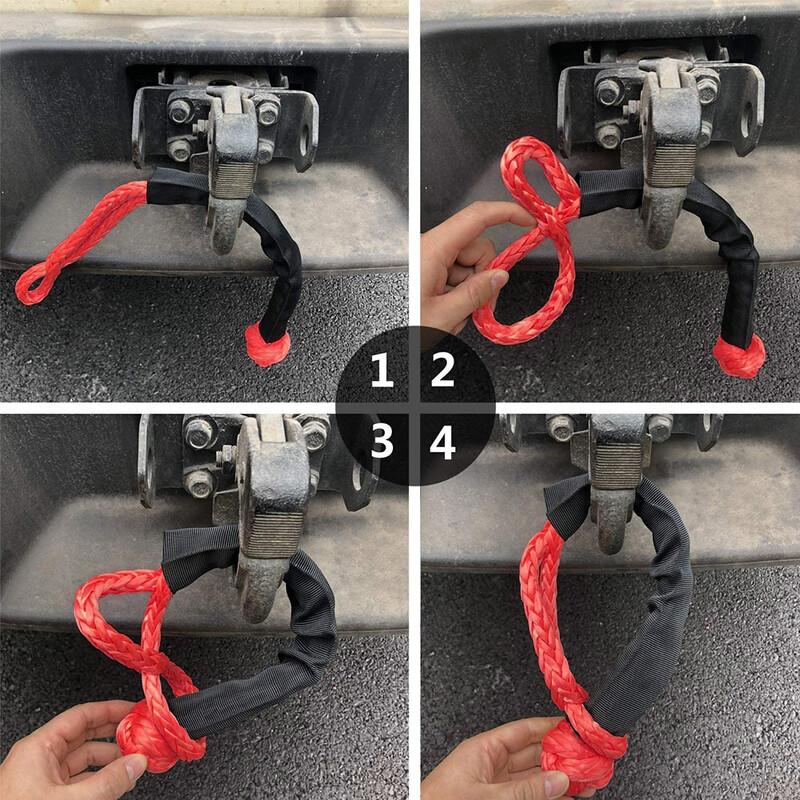 1 2
3 4