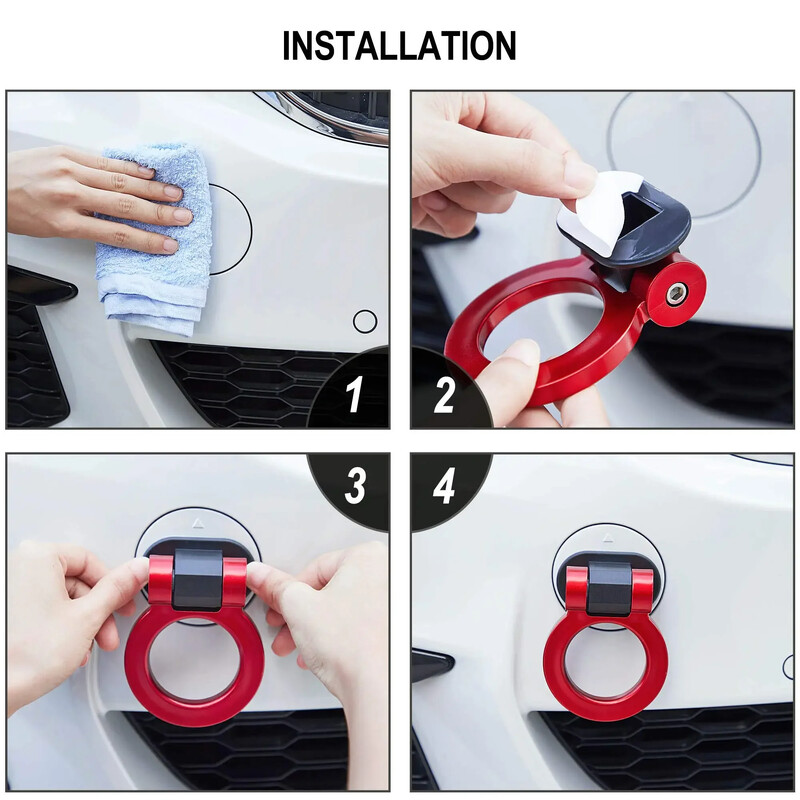 INSTALLATION

1

2

3

4