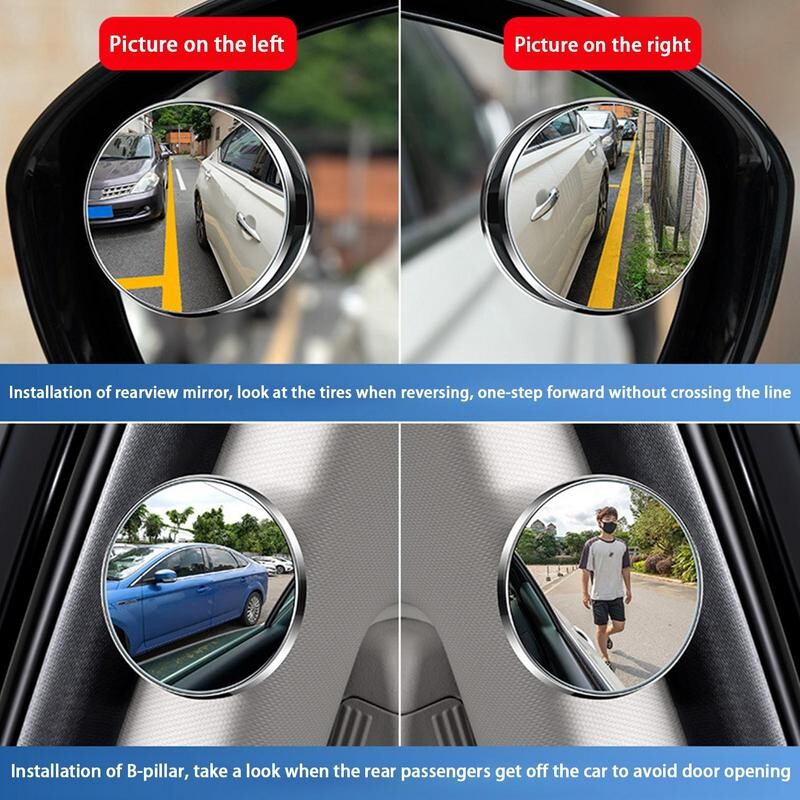 Picture on the left

Picture on the right

Installation of rearview mirror, look at the tires when reversing, one-step forward without crossing the line

Installation of B-pillar, take a look when the rear passengers get off the car to avoid door opening