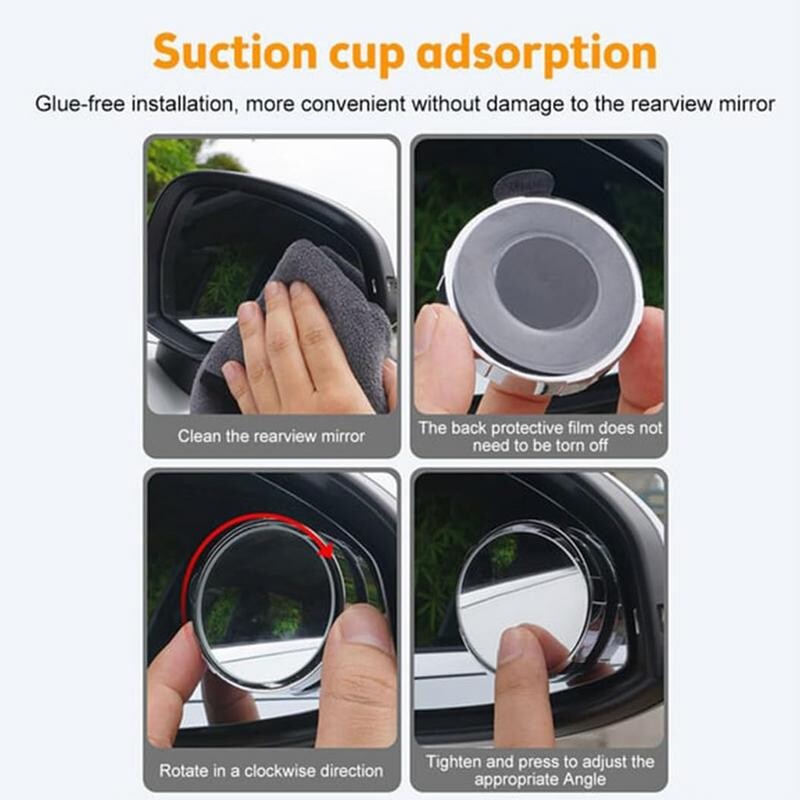 Suction cup adsorption

Glue-free installation, more convenient without damage to the rearview mirror

Clean the rearview mirror

The back protective film does not need to be torn off

Rotate in a clockwise direction

Tighten and press to adjust the appropriate Angle