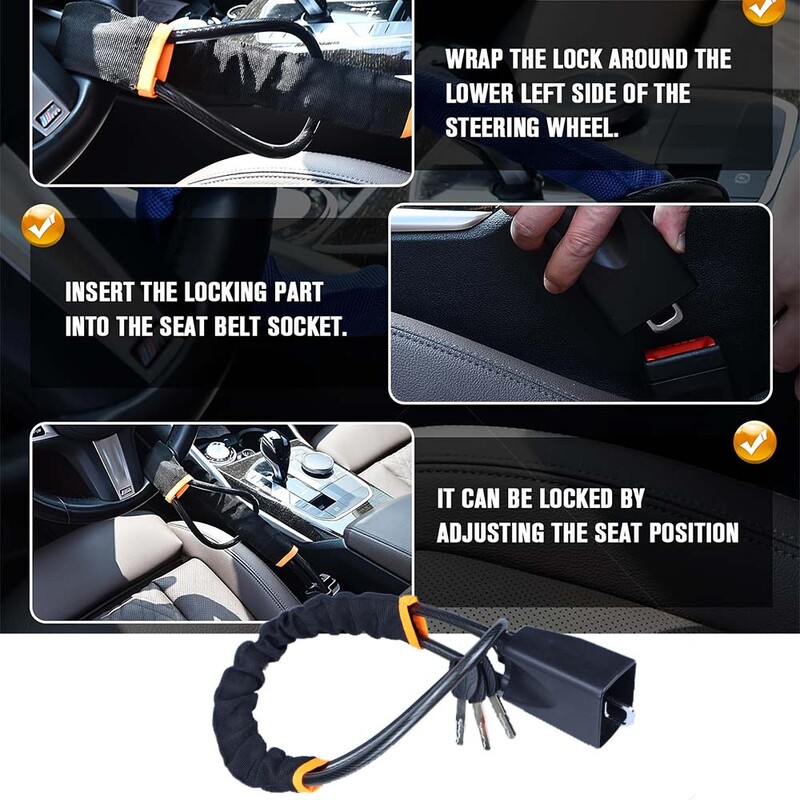 WRAP THE LOCK AROUND THE LOWER LEFT SIDE OF THE STEERING WHEEL.

INSERT THE LOCKING PART INTO THE SEAT BELT SOCKET.

IT CAN BE LOCKED BY ADJUSTING THE SEAT POSITION