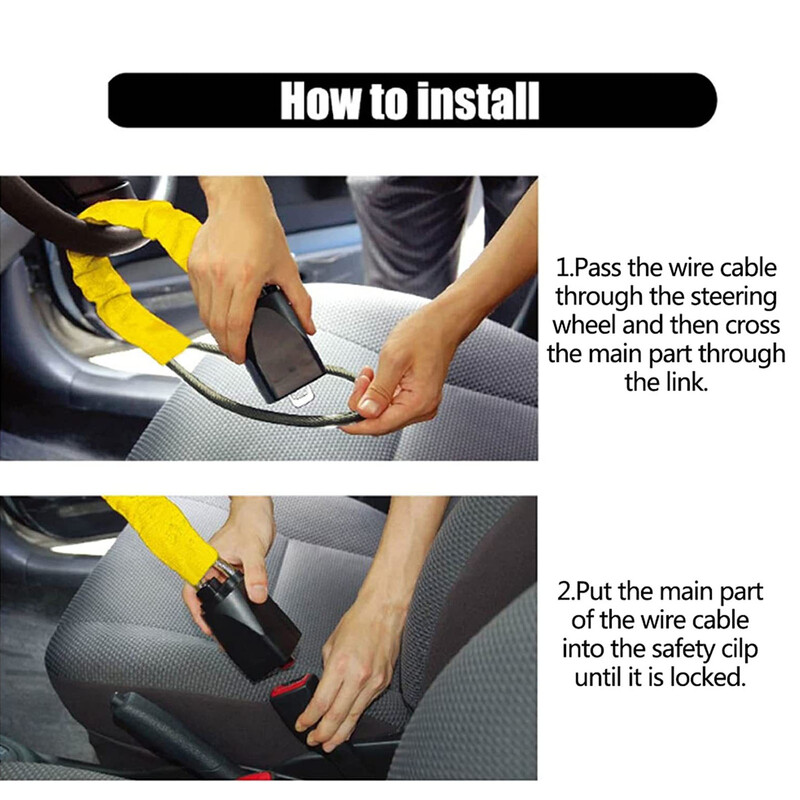 How to install

1.Pass the wire cable through the steering wheel and then cross the main part through the link.

2.Put the main part of the wire cable into the safety cilp until it is locked.