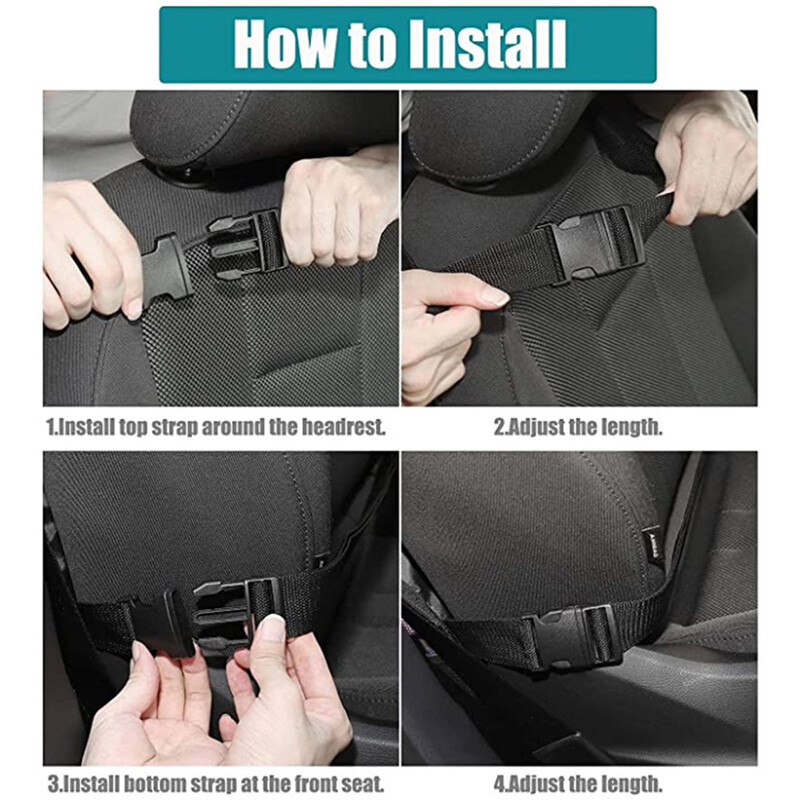 How to Install

1.Install top strap around the headrest.

2.Adjust the length.

3.Install bottom strap at the front seat.

4.Adjust the length.