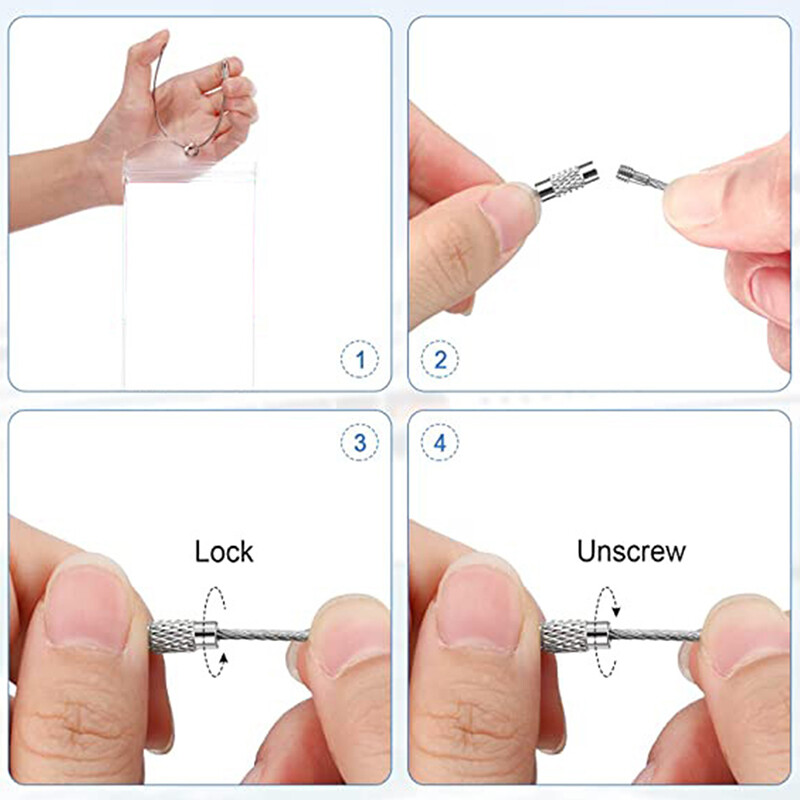 1

2

3

Lock

4

Unscrew