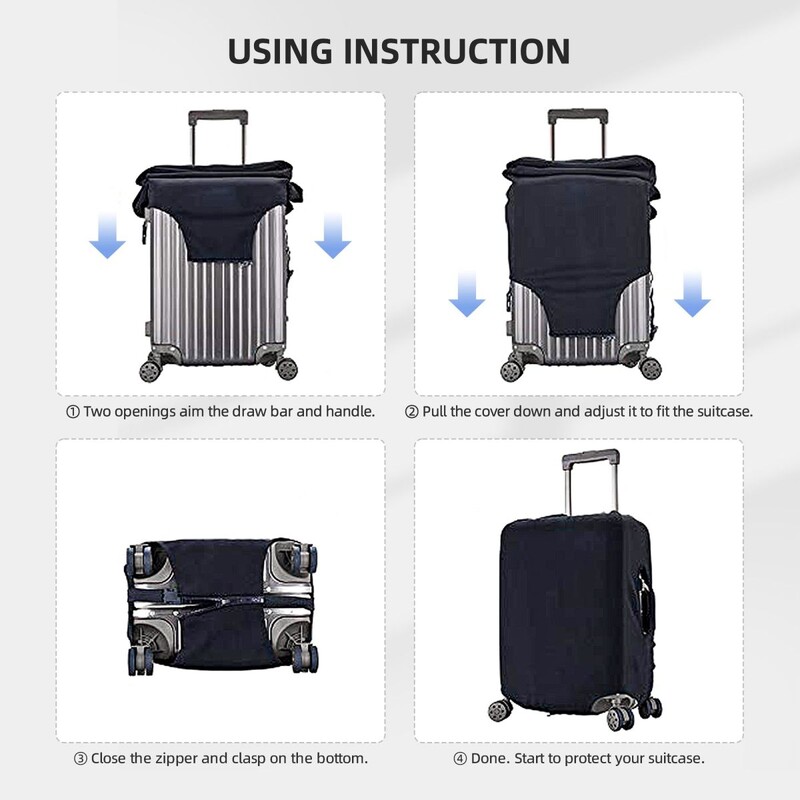 USING INSTRUCTION

① Two openings aim the draw bar and handle.

② Pull the cover down and adjust it to fit the suitcase.

③ Close the zipper and clasp on the bottom.

④ Done. Start to protect your suitcase.