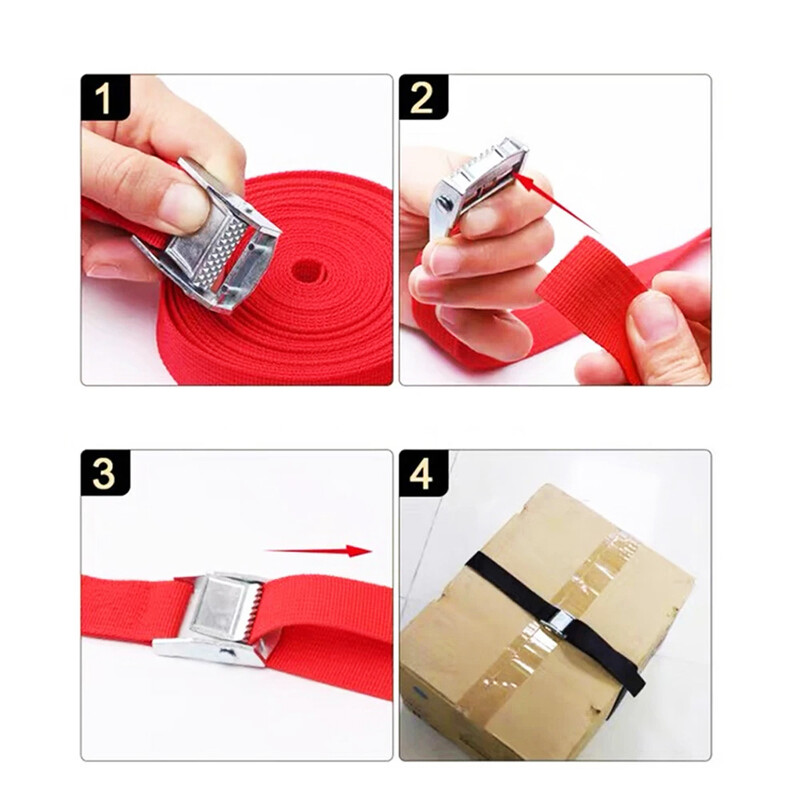 1
2
3
4