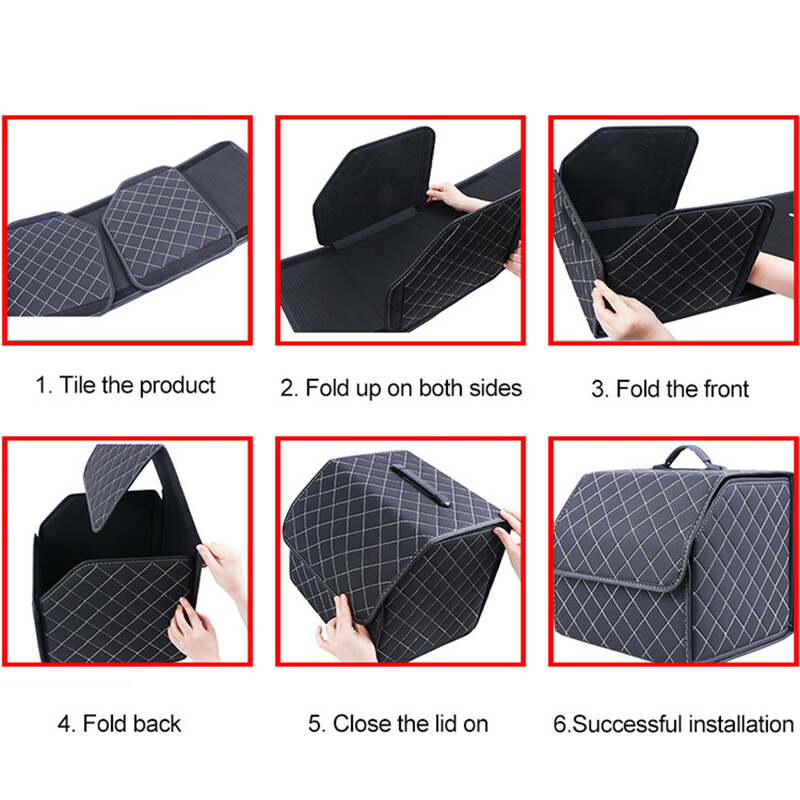 1. Tile the product

2. Fold up on both sides

3. Fold the front

4. Fold back

5. Close the lid on

6.Successful installation