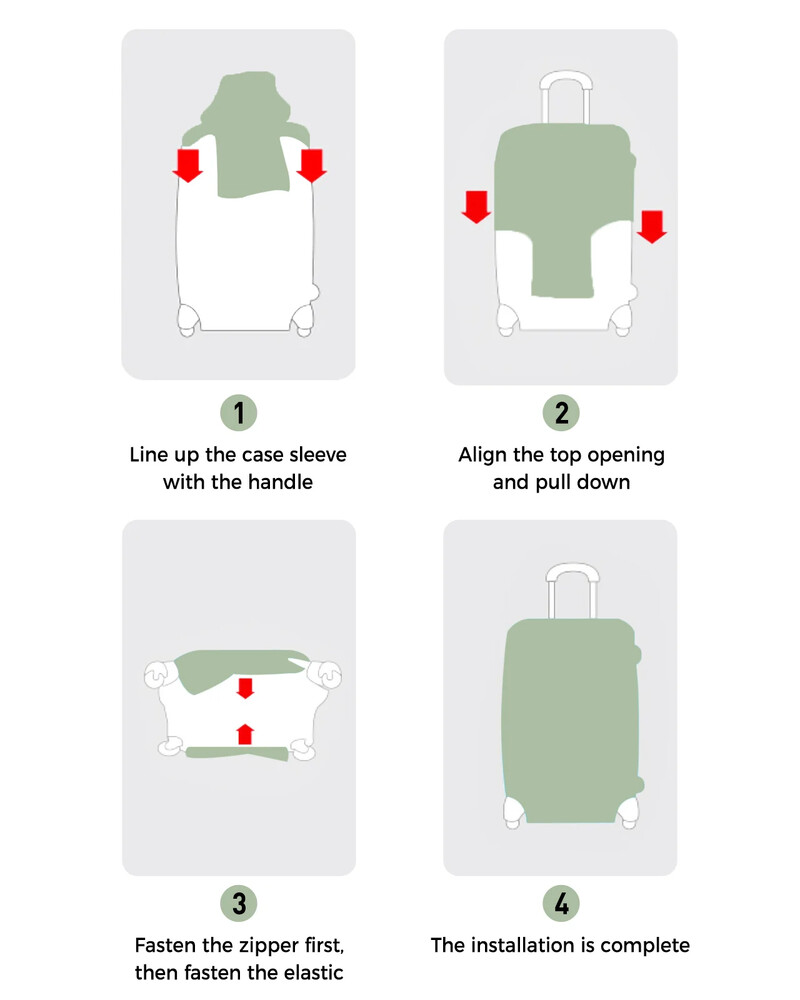 1
Line up the case sleeve with the handle

2
Align the top opening and pull down

3
Fasten the zipper first, then fasten the elastic

4
The installation is complete