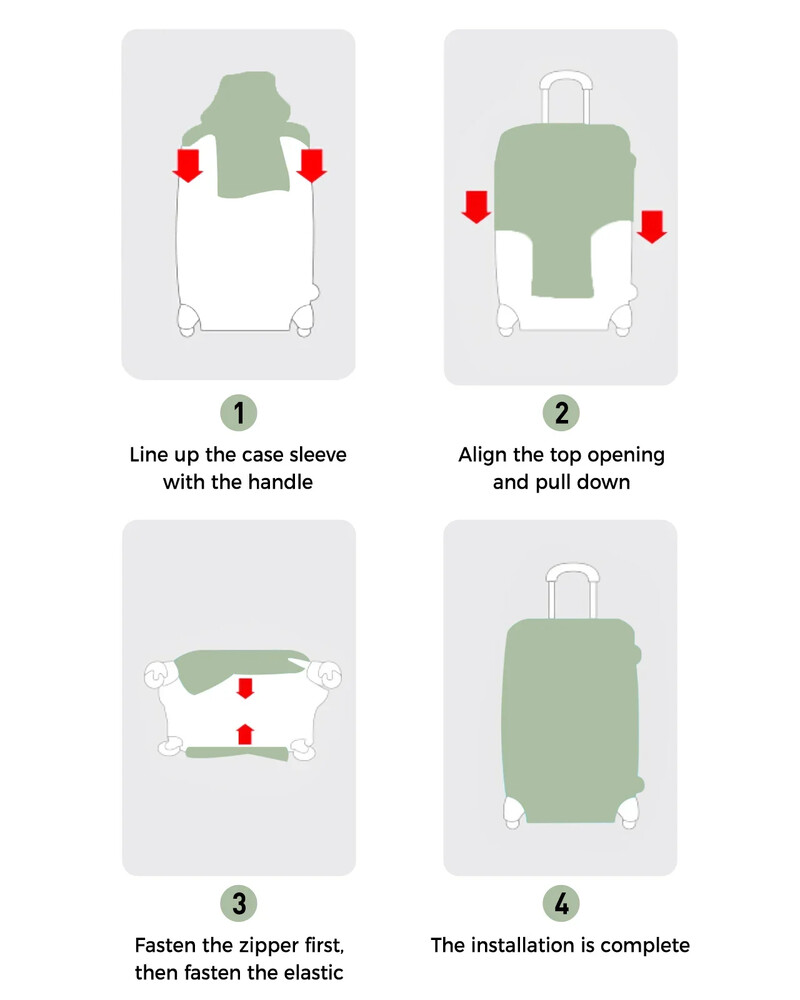 1
Line up the case sleeve with the handle

2
Align the top opening and pull down

3
Fasten the zipper first, then fasten the elastic

4
The installation is complete