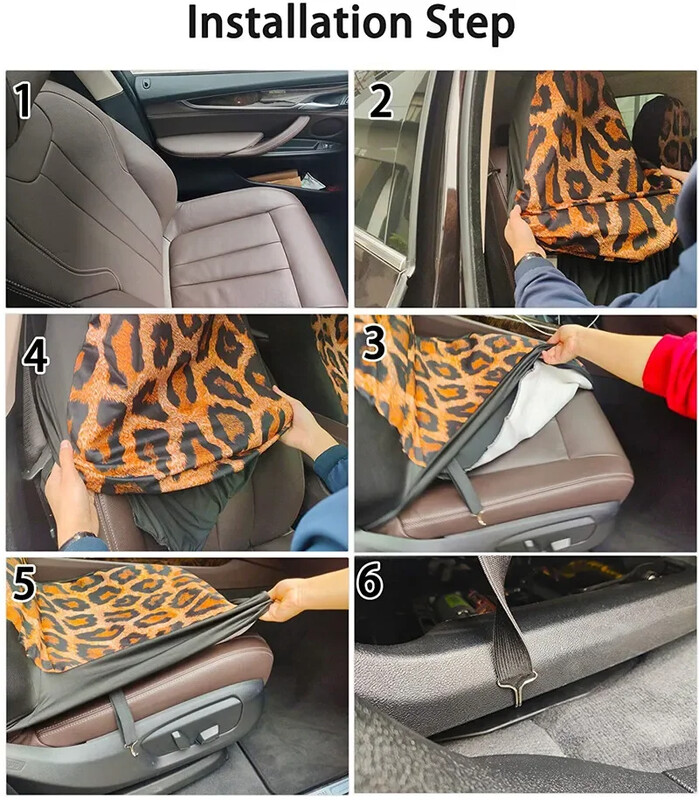 Installation Step

1

2

4

3

5

6