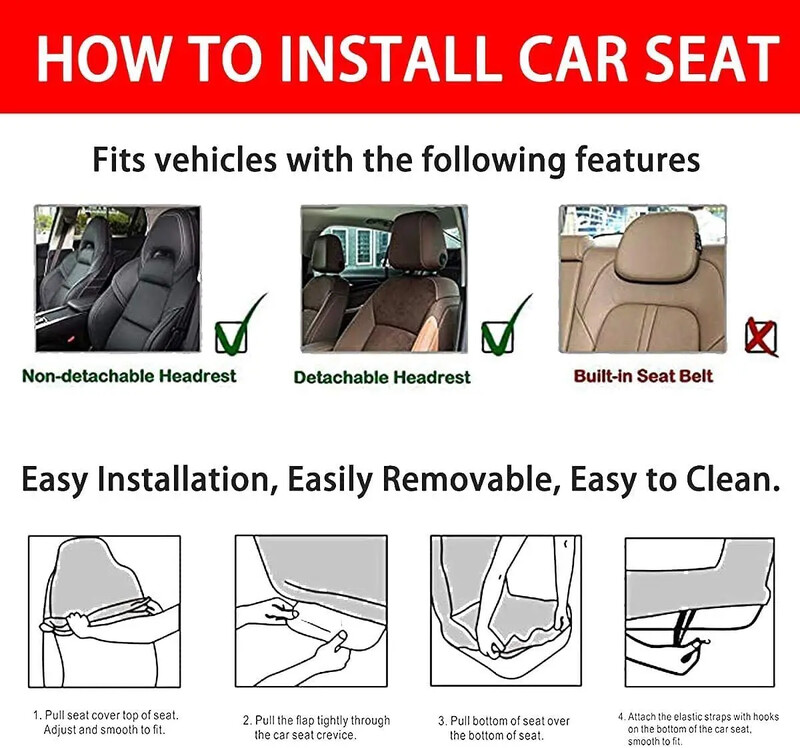 HOW TO INSTALL CAR SEAT

Fits vehicles with the following features

Non-detachable Headrest

Detachable Headrest

Built-in Seat Belt

Easy Installation, Easily Removable, Easy to Clean.

1. Pull seat cover top of seat. Adjust and smooth to fit.

2. Pull the flap tightly through the car seat crevice.

3. Pull bottom of seat over the bottom of seat.

4. Attach the elastic straps with hooks on the bottom of the car seat, smooth to fit.