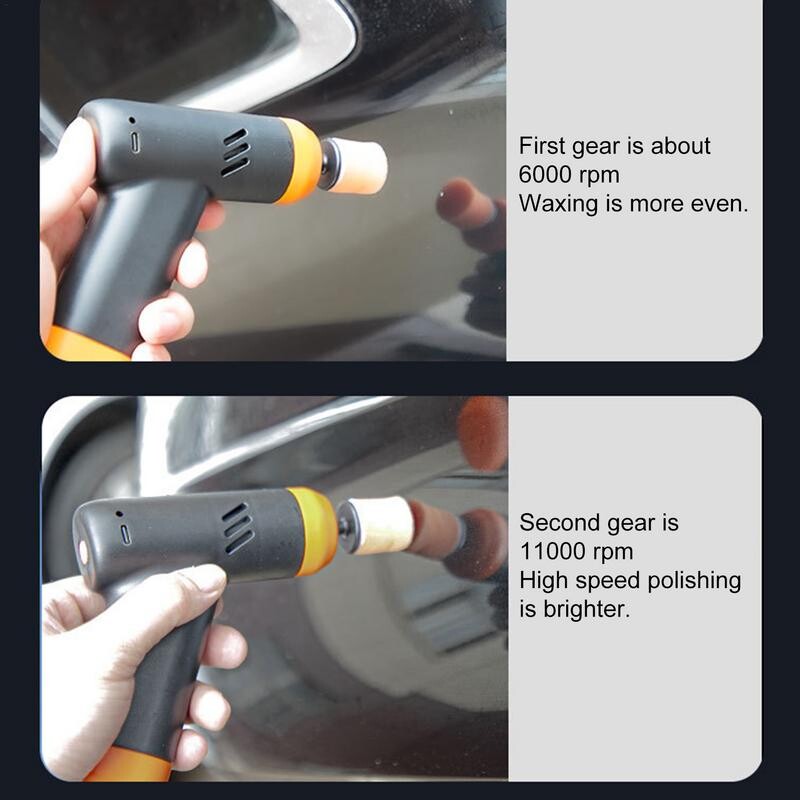 First gear is about 6000 rpm
Waxing is more even.

Second gear is 11000 rpm
High speed polishing is brighter.