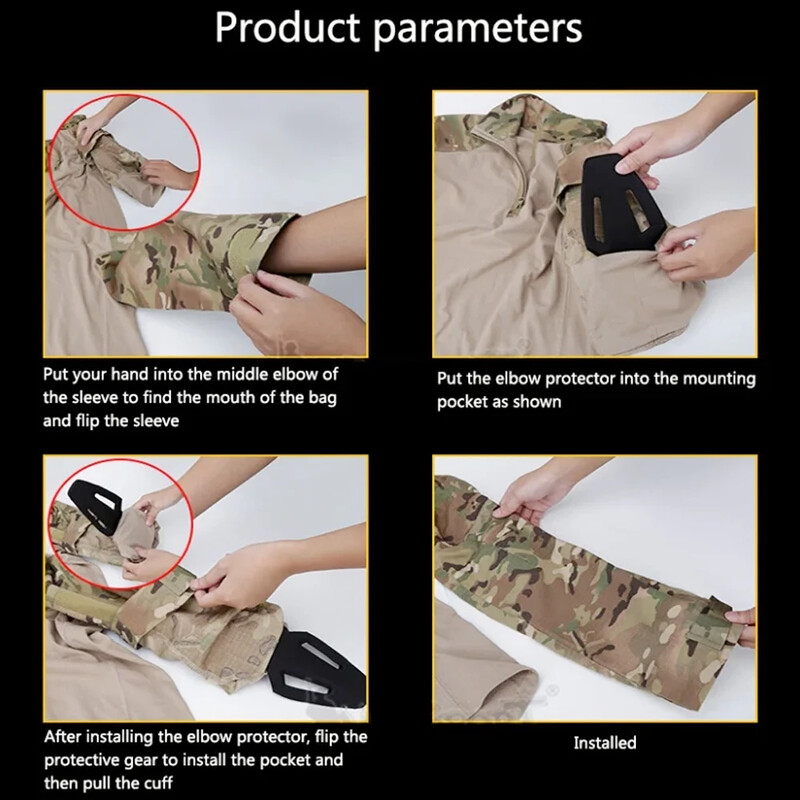 Product parameters

Put your hand into the middle elbow of the sleeve to find the mouth of the bag and flip the sleeve

Put the elbow protector into the mounting pocket as shown

After installing the elbow protector, flip the protective gear to install the pocket and then pull the cuff

Installed