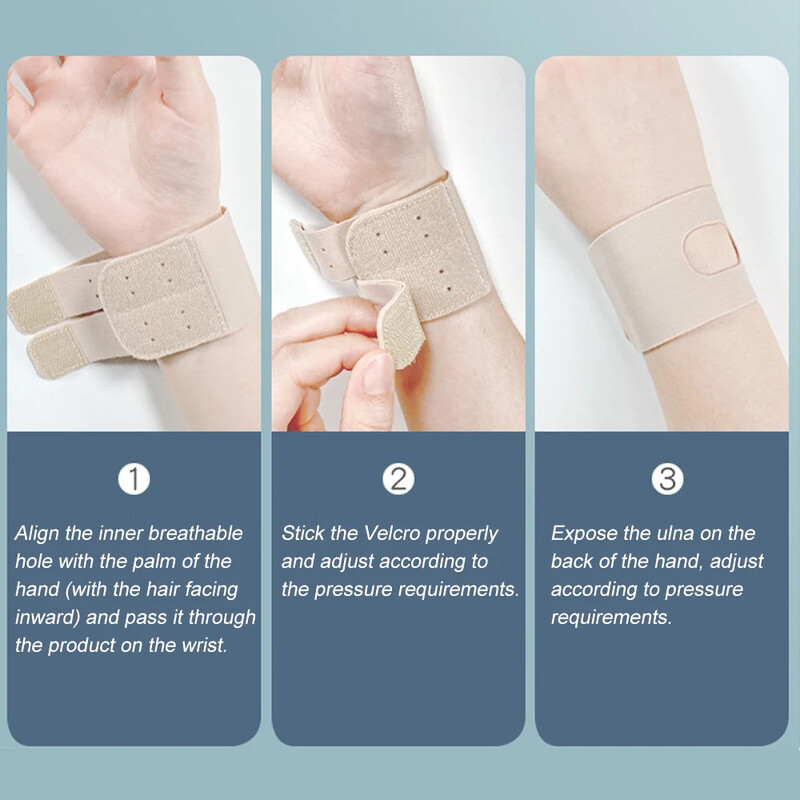 1

Align the inner breathable hole with the palm of the hand (with the hair facing inward) and pass it through the product on the wrist.

2

Stick the Velcro properly and adjust according to the pressure requirements.

3

Expose the ulna on the back of the hand, adjust according to pressure requirements.