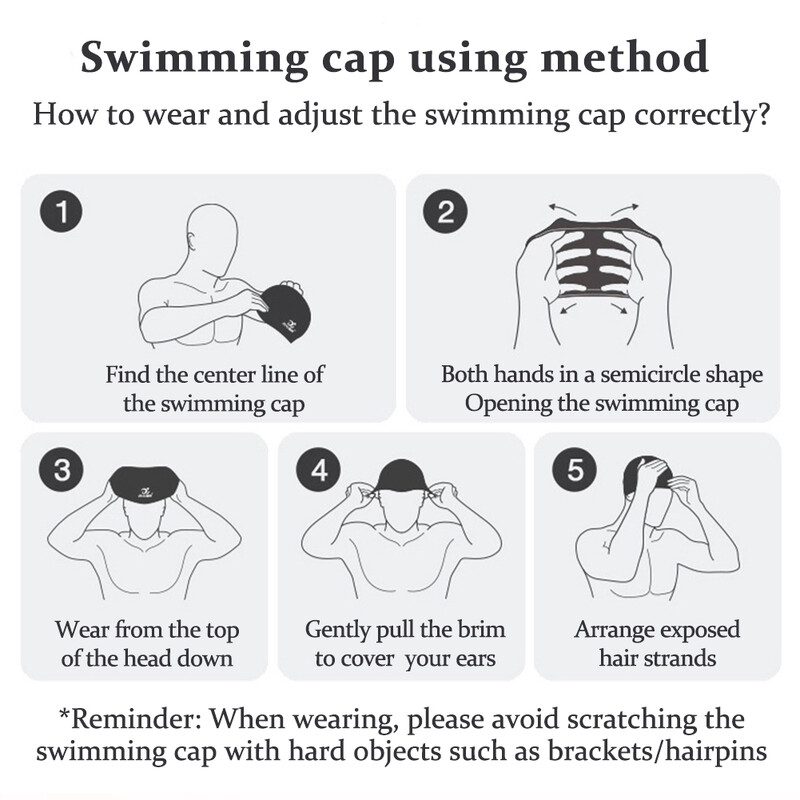 Swimming cap using method

How to wear and adjust the swimming cap correctly?

1

Find the center line of the swimming cap

2

Both hands in a semicircle shape Opening the swimming cap

3

Wear from the top of the head down

4

Gently pull the brim to cover your ears

5

Arrange exposed hair strands

*Reminder: When wearing, please avoid scratching the swimming cap with hard objects such as brackets/hairpins