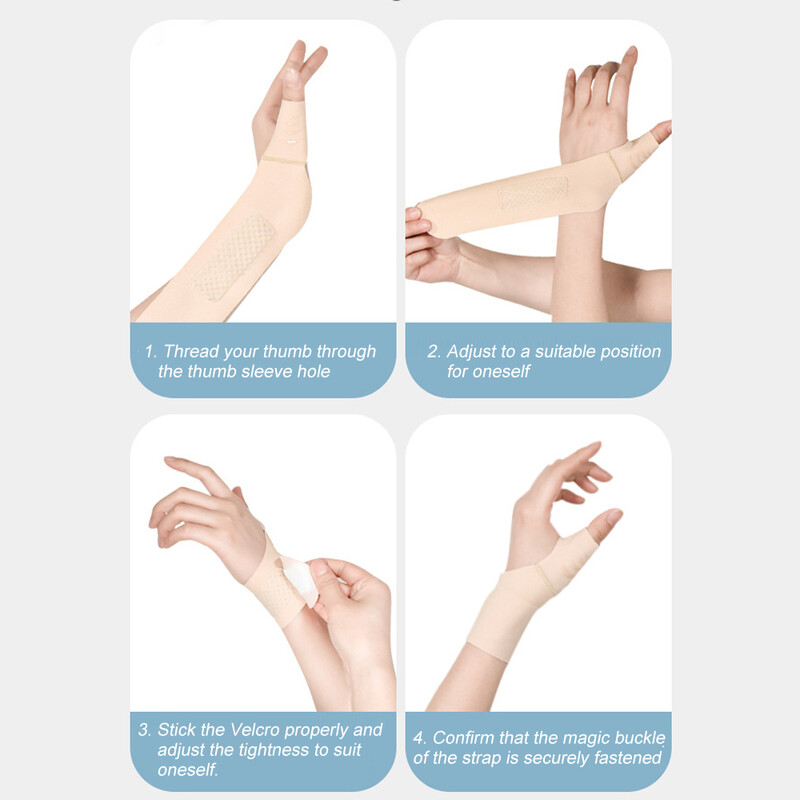 1. Thread your thumb through the thumb sleeve hole

2. Adjust to a suitable position for oneself

3. Stick the Velcro properly and adjust the tightness to suit oneself.

4. Confirm that the magic buckle of the strap is securely fastened