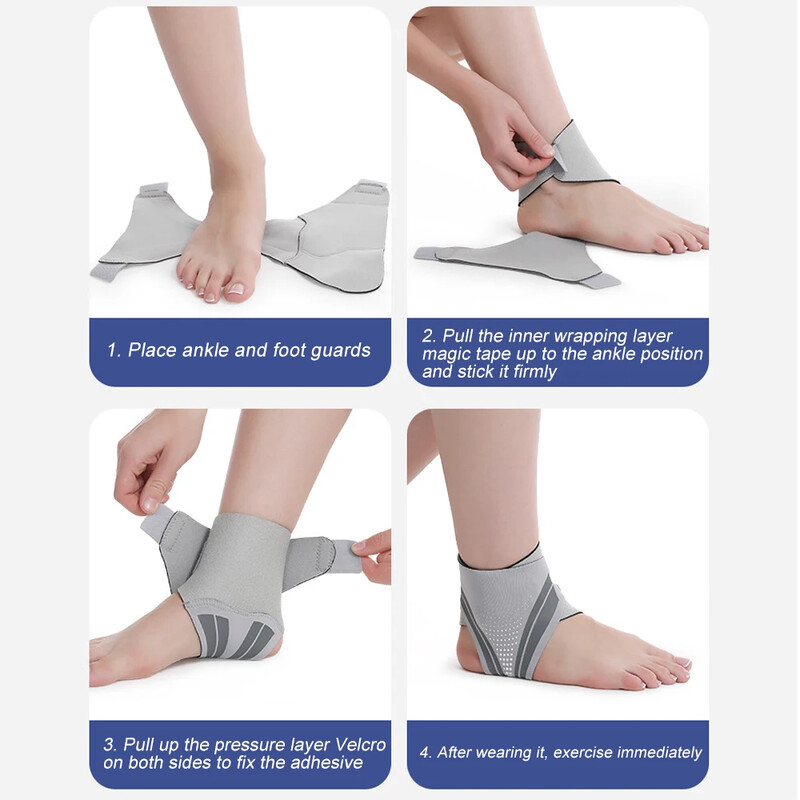 1. Place ankle and foot guards

2. Pull the inner wrapping layer magic tape up to the ankle position and stick it firmly

3. Pull up the pressure layer Velcro on both sides to fix the adhesive

4. After wearing it, exercise immediately