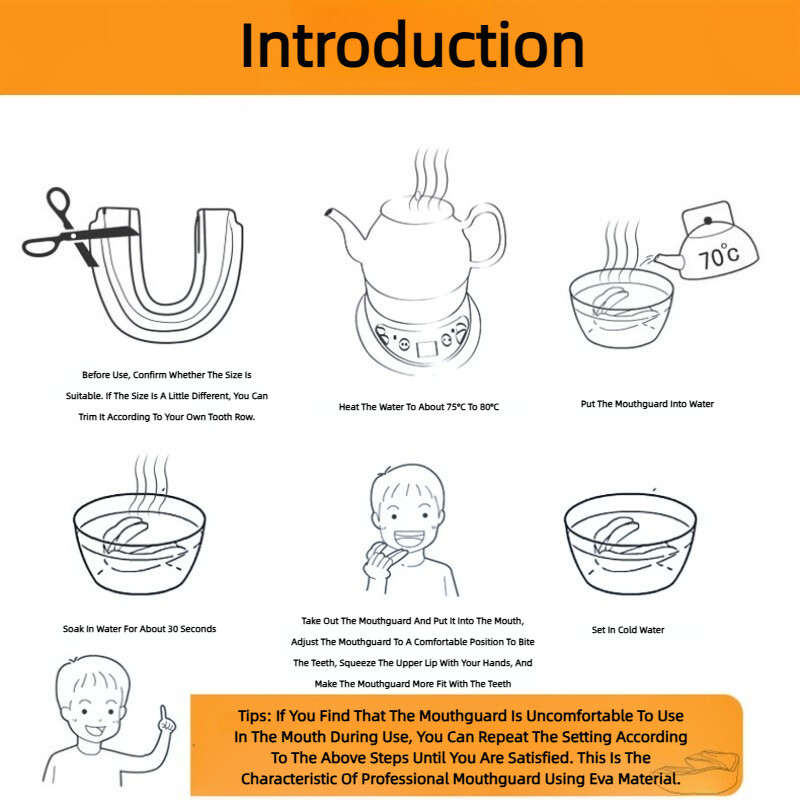 Introduction

70°C

Before Use, Confirm Whether The Size Is Suitable. If The Size Is A Little Different, You Can Trim It According To Your Own Tooth Row.

Heat The Water To About 75°C To 80°C

Put The Mouthguard Into Water

Soak In Water For About 30 Seconds

Take Out The Mouthguard And Put It Into The Mouth, Adjust The Mouthguard To A Comfortable Position To Bite The Teeth, Squeeze The Upper Lip With Your Hands, And Make The Mouthguard More Fit With The Teeth

Set In Cold Water

Tips: If You Find That The Mouthguard Is Uncomfortable To Use In The Mouth During Use, You Can Repeat The Setting According To The Above Steps Until You Are Satisfied. This Is The Characteristic Of Professional Mouthguard Using Eva Material.