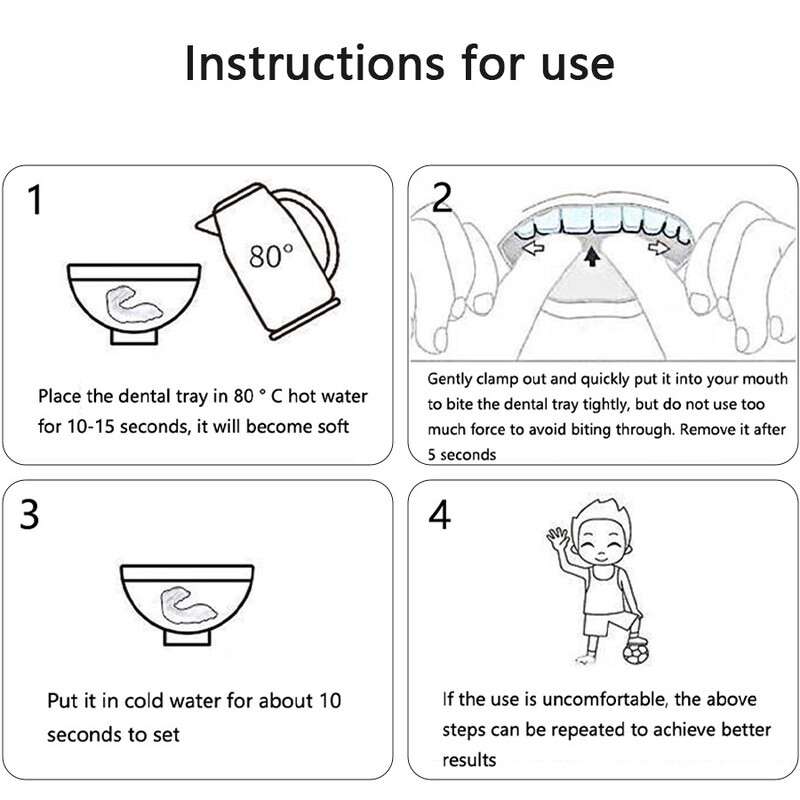 Instructions for use

1

80°

Place the dental tray in 80 ° C hot water for 10-15 seconds, it will become soft

2

Gently clamp out and quickly put it into your mouth to bite the dental tray tightly, but do not use too much force to avoid biting through. Remove it after 5 seconds

3

Put it in cold water for about 10 seconds to set

4

If the use is uncomfortable, the above steps can be repeated to achieve better results