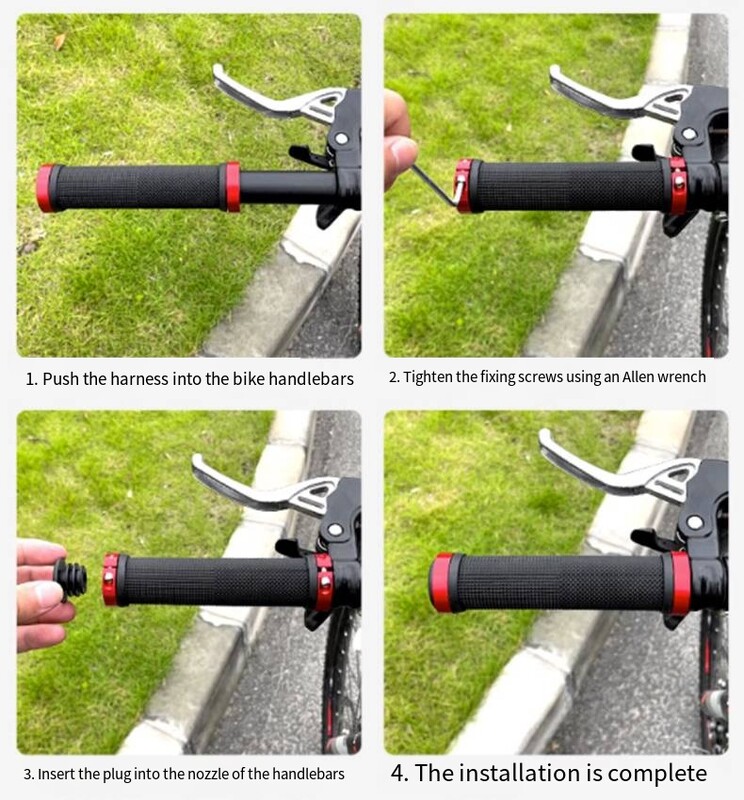 1. Push the harness into the bike handlebars

2. Tighten the fixing screws using an Allen wrench

3. Insert the plug into the nozzle of the handlebars

4. The installation is complete