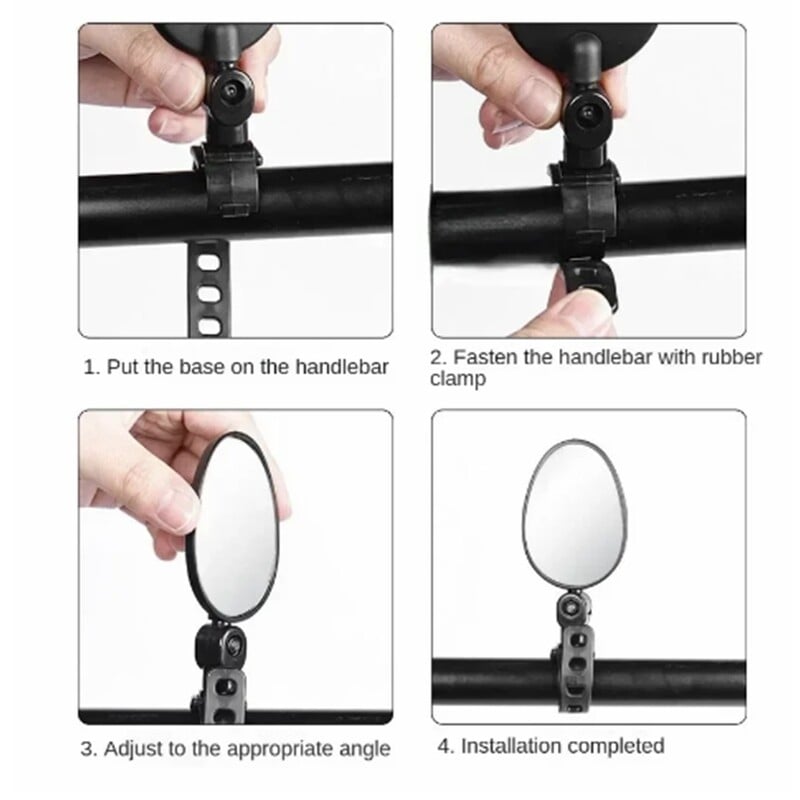 1. Put the base on the handlebar

2. Fasten the handlebar with rubber clamp

3. Adjust to the appropriate angle

4. Installation completed