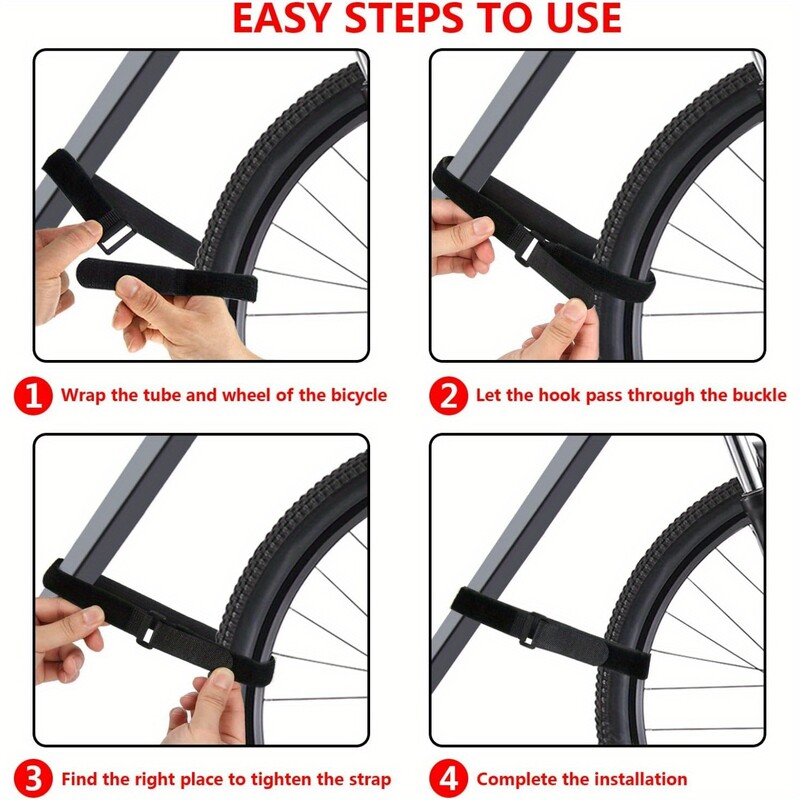 EASY STEPS TO USE

1 Wrap the tube and wheel of the bicycle

2 Let the hook pass through the buckle

3 Find the right place to tighten the strap

4 Complete the installation