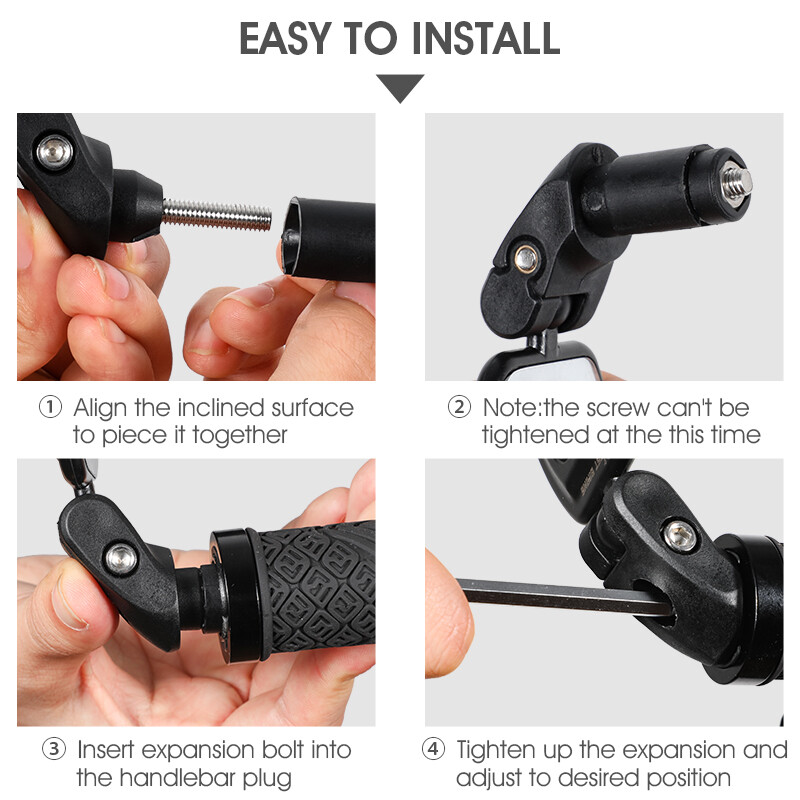 EASY TO INSTALL

① Align the inclined surface to piece it together

② Note:the screw can't be tightened at the this time

③ Insert expansion bolt into the handlebar plug

④ Tighten up the expansion and adjust to desired position