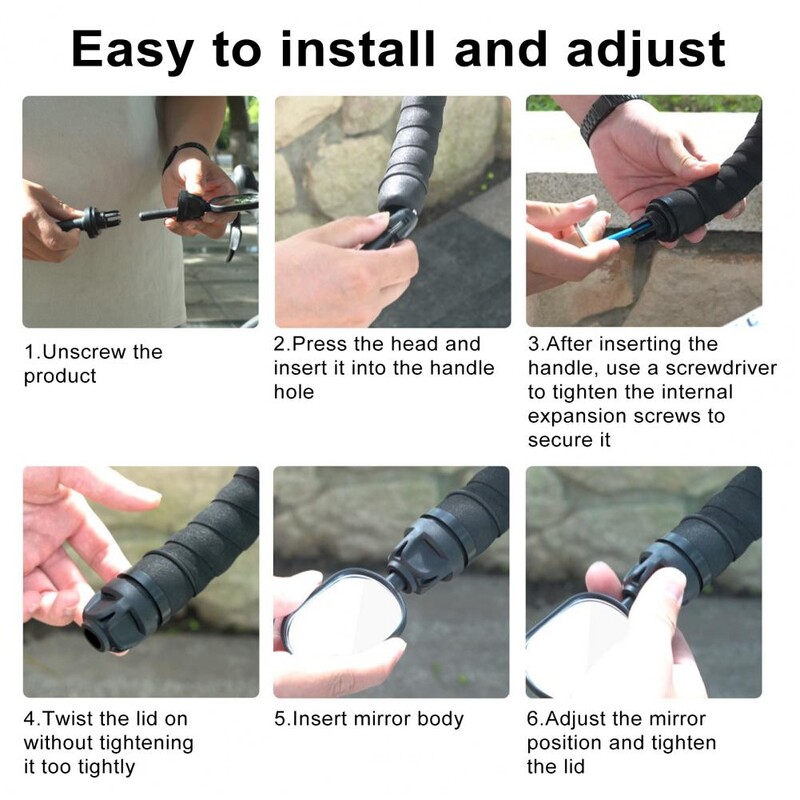 Easy to install and adjust

1.Unscrew the product

2.Press the head and insert it into the handle hole

3.After inserting the handle, use a screwdriver to tighten the internal expansion screws to secure it

4.Twist the lid on without tightening it too tightly

5.Insert mirror body

6.Adjust the mirror position and tighten the lid