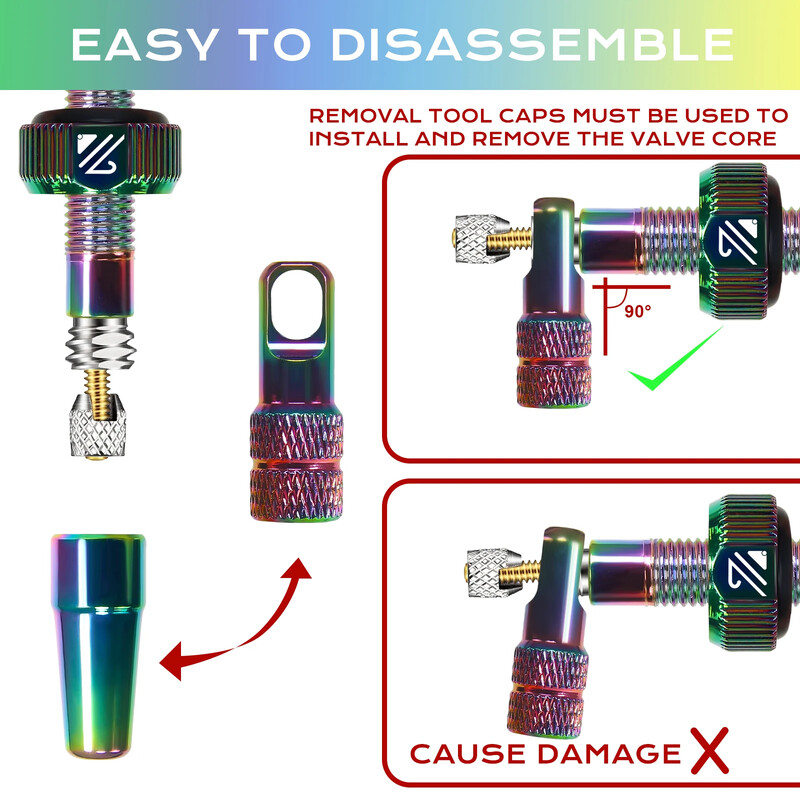 EASY TO DISASSEMBLE

REMOVAL TOOL CAPS MUST BE USED TO INSTALL AND REMOVE THE VALVE CORE

90°

CAUSE DAMAGE X