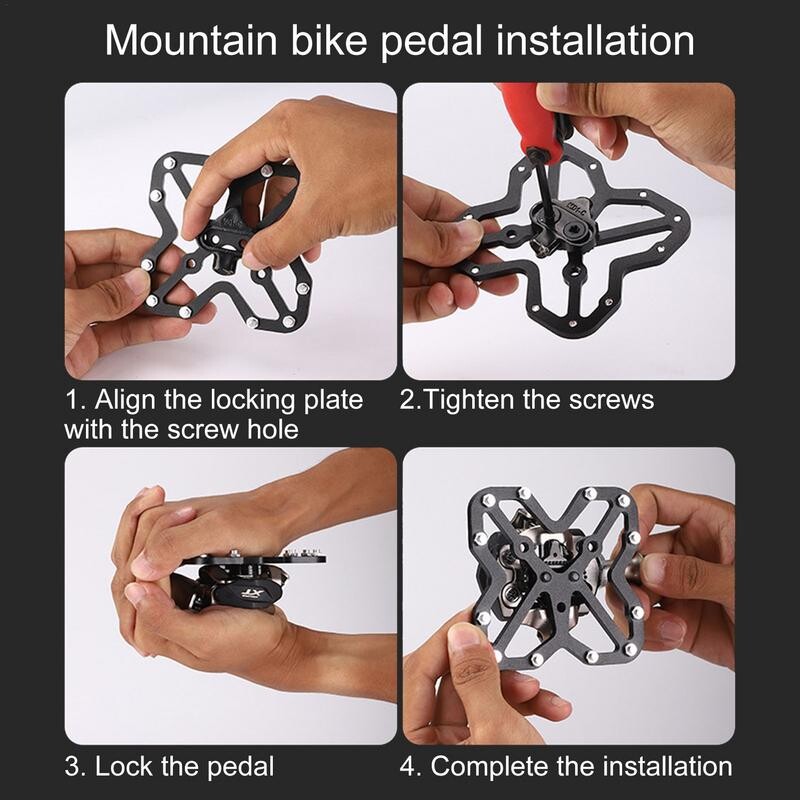 Mountain bike pedal installation

1. Align the locking plate with the screw hole

2.Tighten the screws

XT

3. Lock the pedal

4. Complete the installation