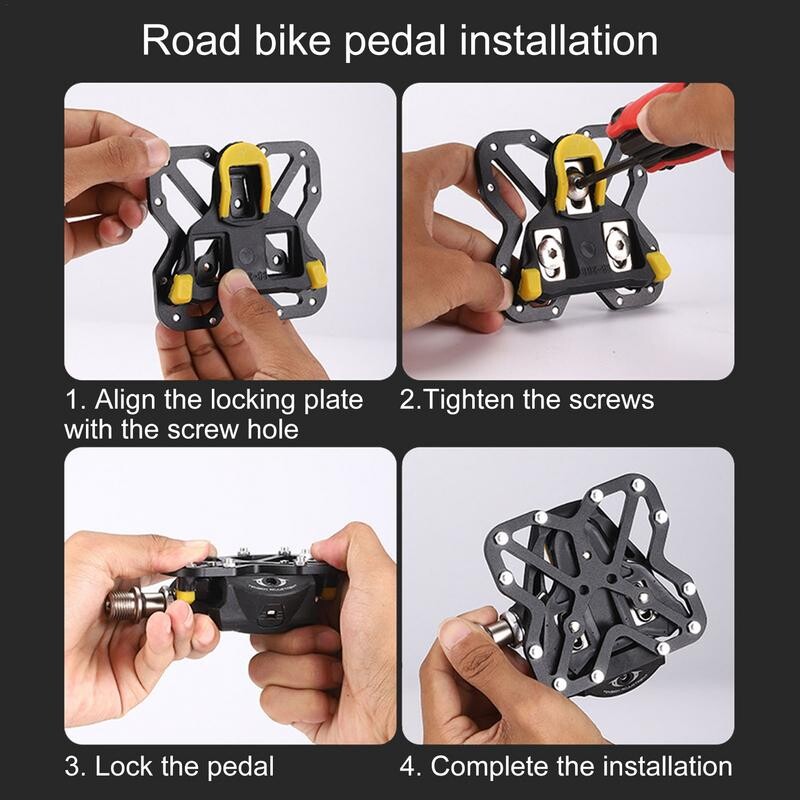 Road bike pedal installation

1. Align the locking plate with the screw hole

2.Tighten the screws

3. Lock the pedal

4. Complete the installation