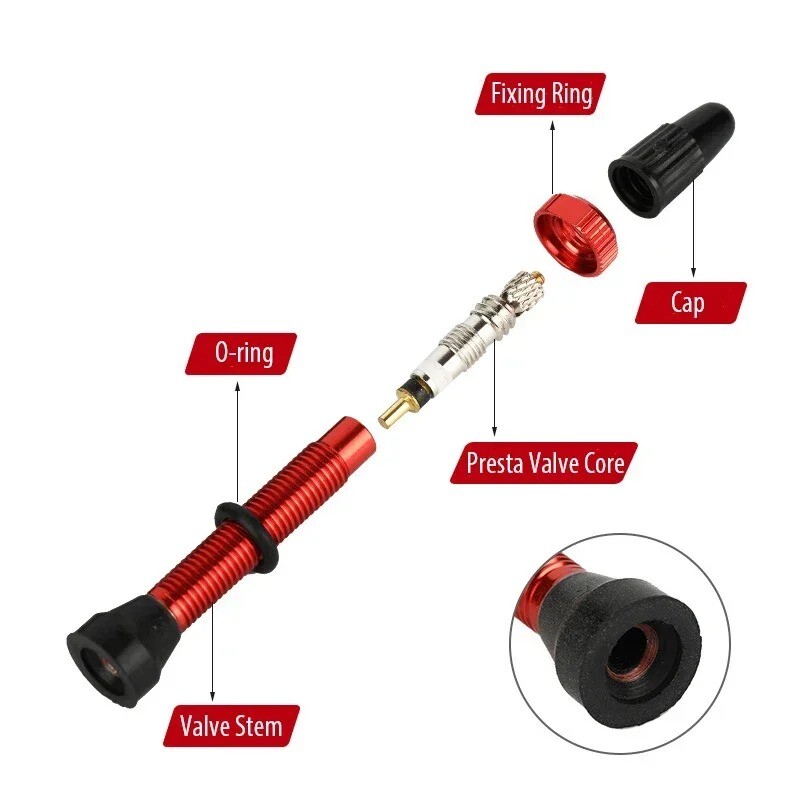 Fixing Ring

Cap

O-ring

Presta Valve Core

Valve Stem