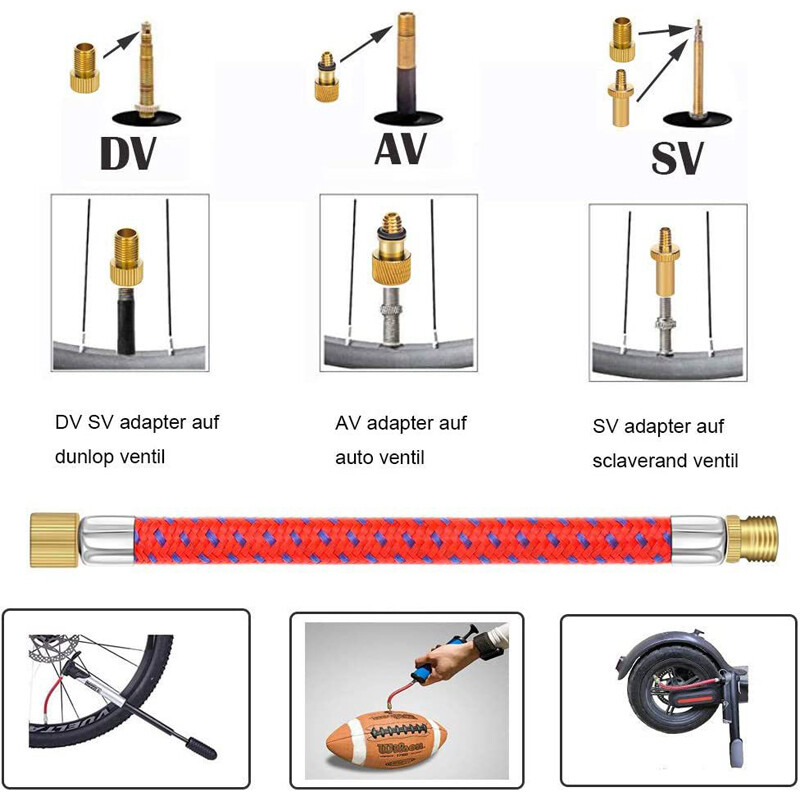 DV

AV

SV

DV SV adapter auf dunlop ventil

AV adapter auf auto ventil

SV adapter auf sclaverand ventil

VUELTA

Wilson