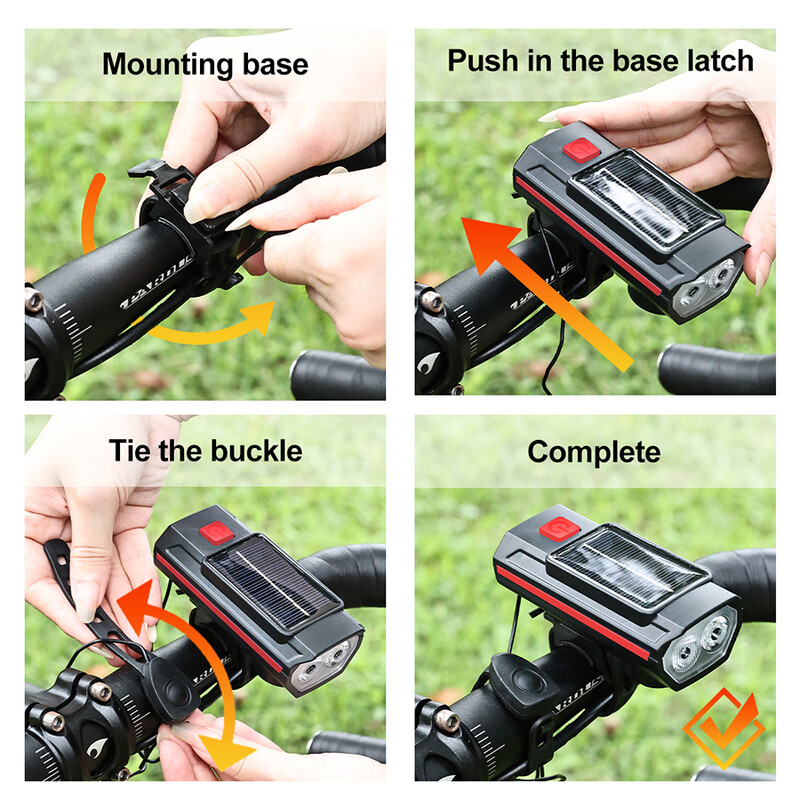 Mounting base

Push in the base latch

Tie the buckle

Complete