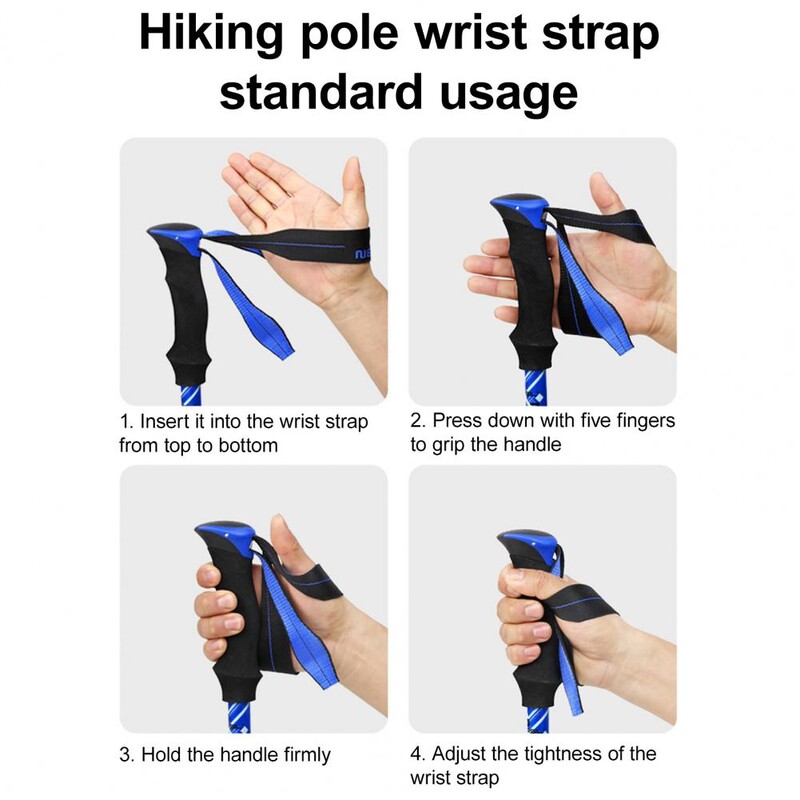 Hiking pole wrist strap standard usage

1. Insert it into the wrist strap from top to bottom

2. Press down with five fingers to grip the handle

3. Hold the handle firmly

4. Adjust the tightness of the wrist strap