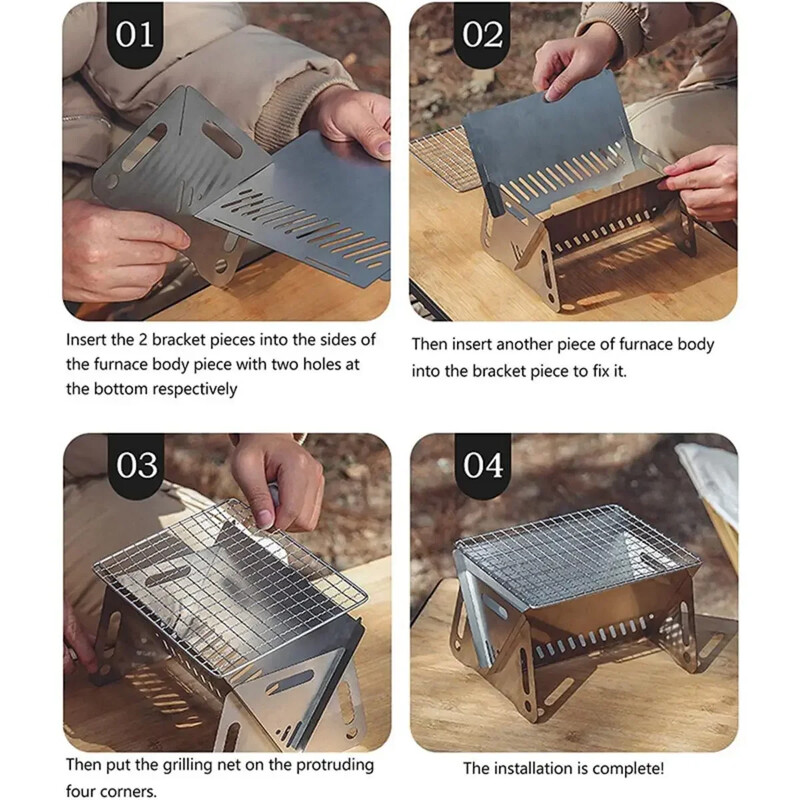 01

Insert the 2 bracket pieces into the sides of the furnace body piece with two holes at the bottom respectively

02

Then insert another piece of furnace body into the bracket piece to fix it.

03

Then put the grilling net on the protruding four corners.

04

The installation is complete!