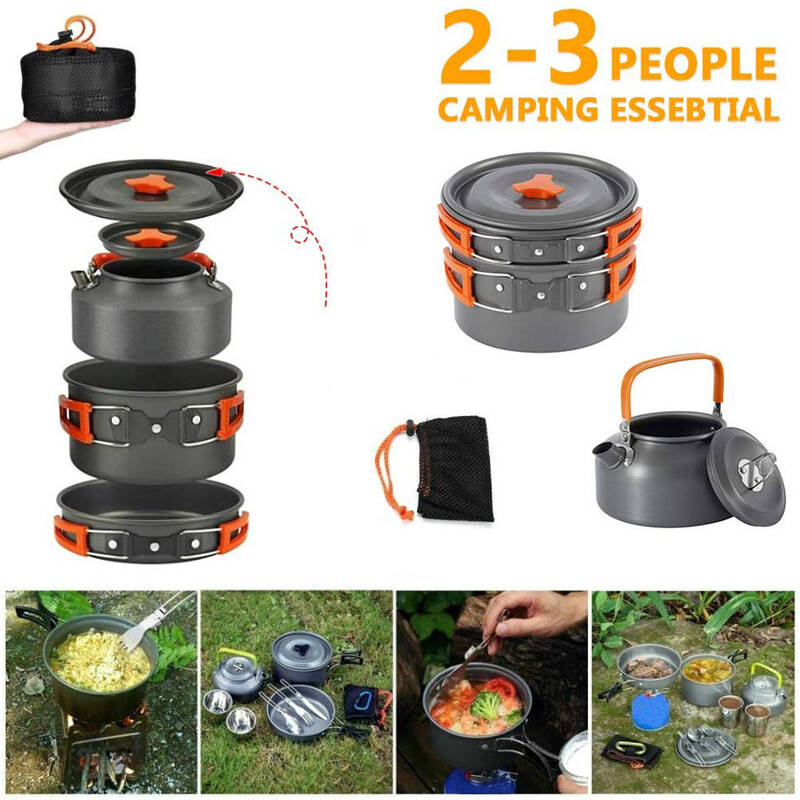 2-3 PEOPLE
CAMPING ESSEBTIAL