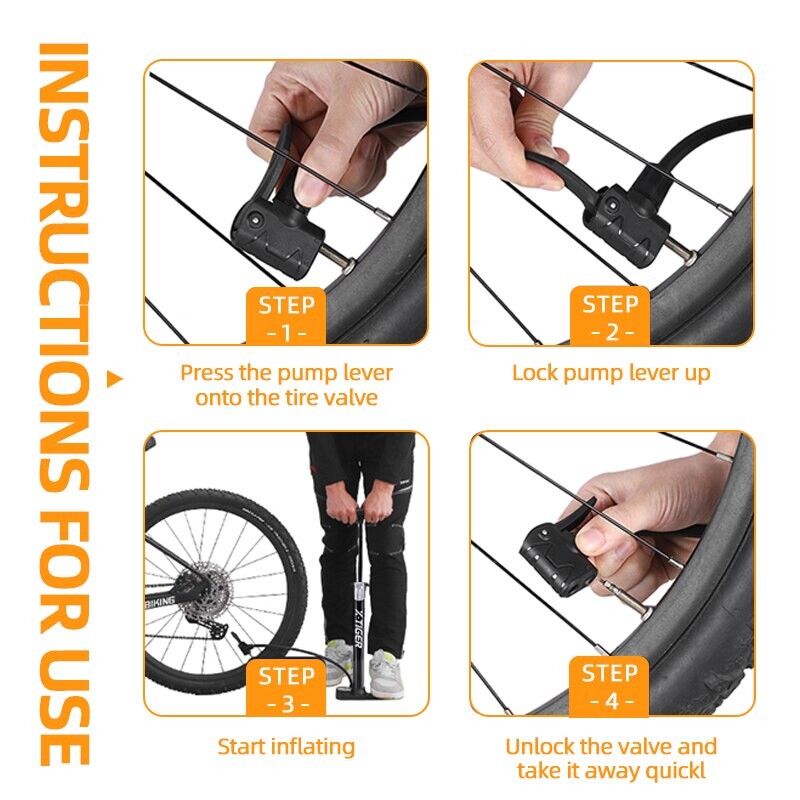 INSTRUCTIONS FOR USE

STEP
- 1 -

Press the pump lever onto the tire valve

STEP
- 2 -

Lock pump lever up

BIKING

X-TIGER

STEP
- 3 -

Start inflating

STEP
- 4 -

Unlock the valve and take it away quickl