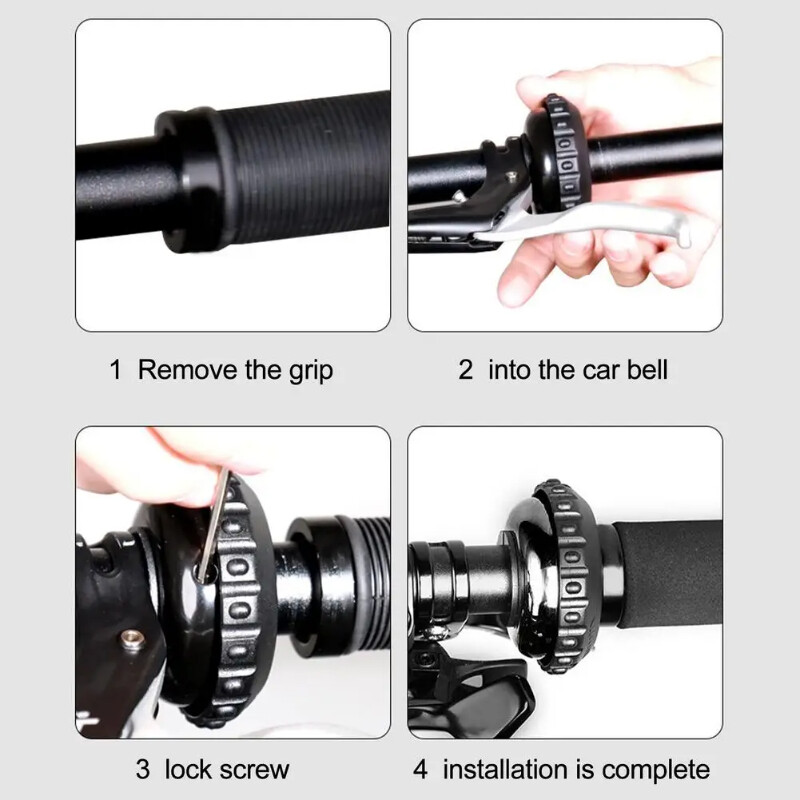 1 Remove the grip

2 into the car bell

3 lock screw

4 installation is complete