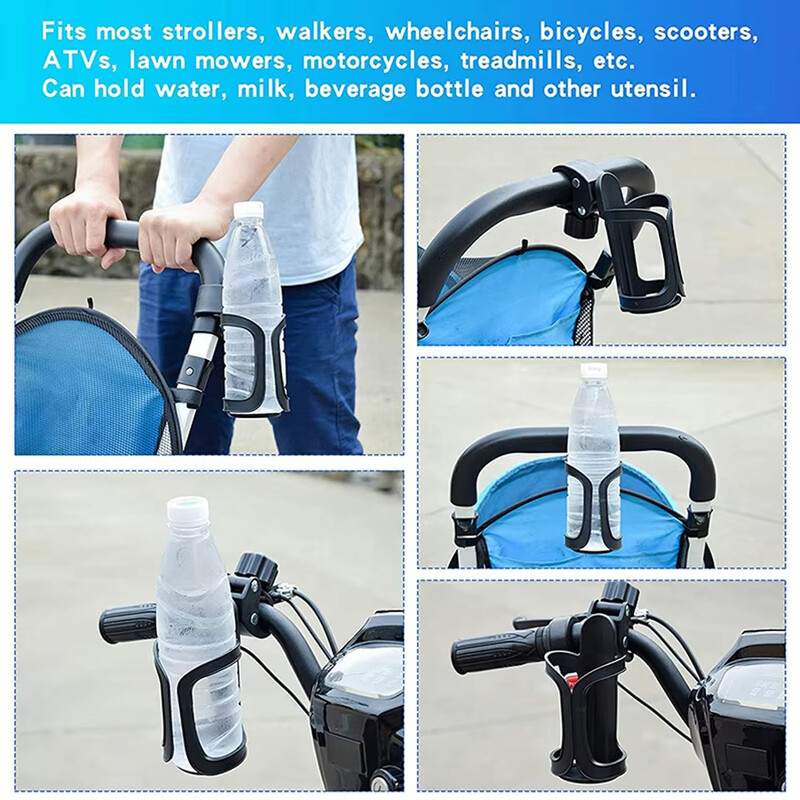 Fits most strollers, walkers, wheelchairs, bicycles, scooters, ATVs, lawn mowers, motorcycles, treadmills, etc.
Can hold water, milk, beverage bottle and other utensil.