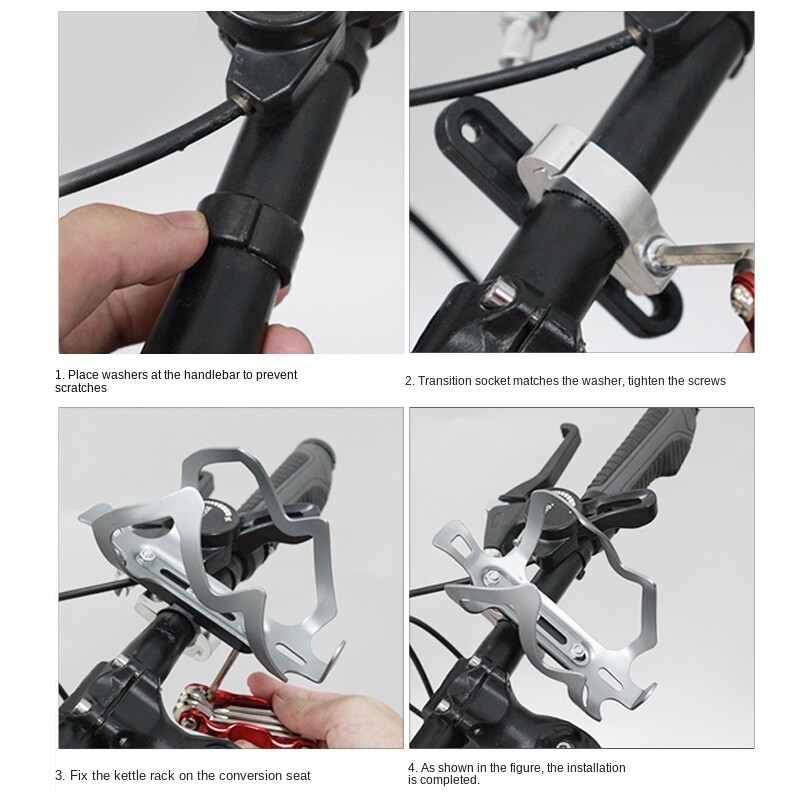 1. Place washers at the handlebar to prevent scratches

2. Transition socket matches the washer, tighten the screws

3. Fix the kettle rack on the conversion seat

4. As shown in the figure, the installation is completed.