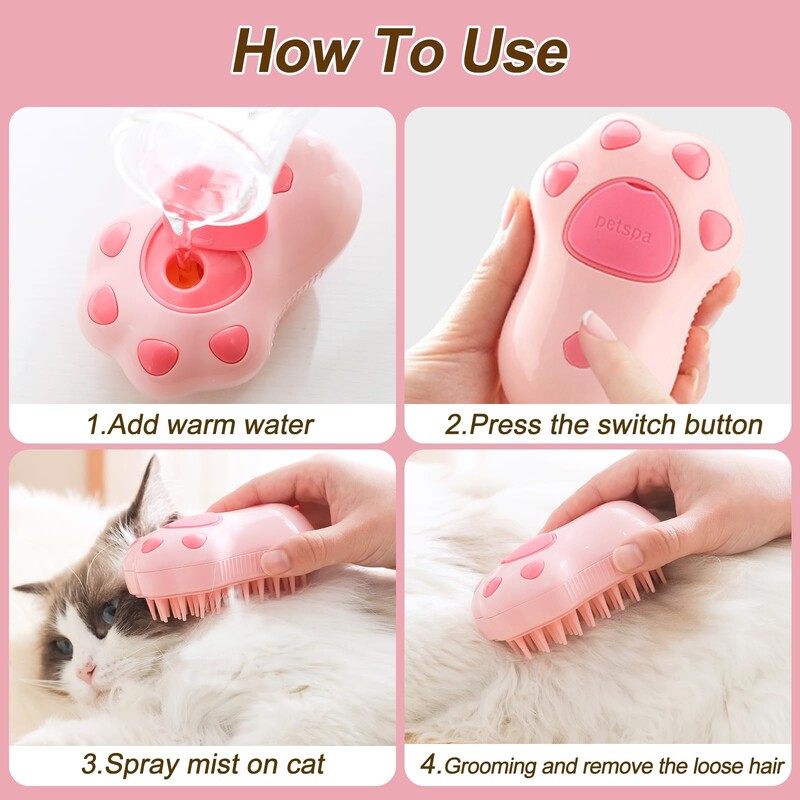 How To Use

1.Add warm water

petspa

2.Press the switch button

3.Spray mist on cat

4.Grooming and remove the loose hair