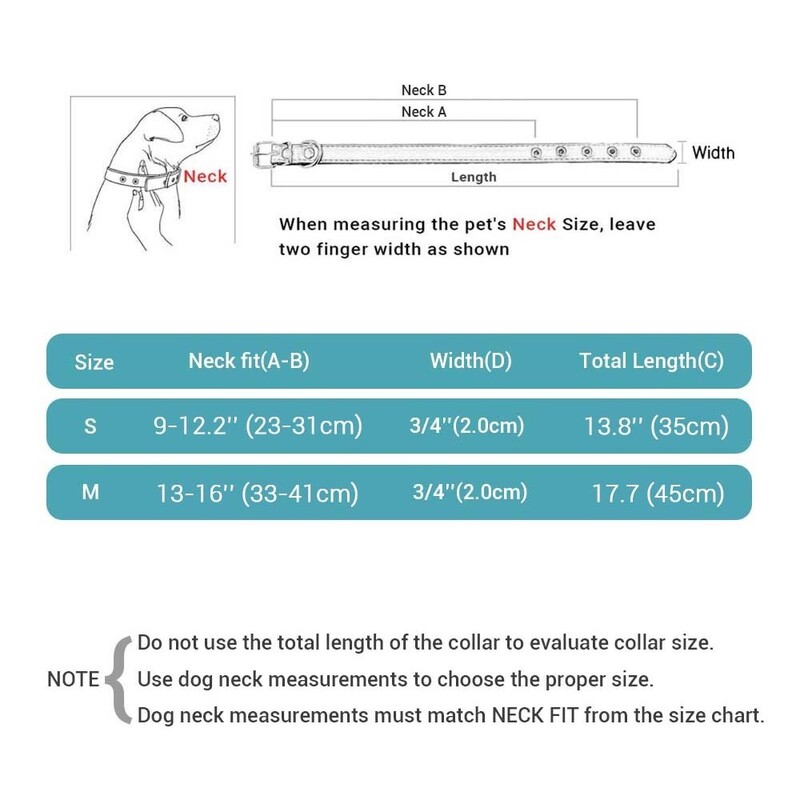 Neck

Neck B
Neck A
Width
Length

When measuring the pet's Neck Size, leave two finger width as shown

| Size | Neck fit(A-B) | Width(D) | Total Length(C) |
|---|---|---|---|
| S | 9-12.2'' (23-31cm) | 3/4''(2.0cm) | 13.8'' (35cm) |
| M | 13-16'' (33-41cm) | 3/4''(2.0cm) | 17.7 (45cm) |

NOTE
Do not use the total length of the collar to evaluate collar size.
Use dog neck measurements to choose the proper size.
Dog neck measurements must match NECK FIT from the size chart.