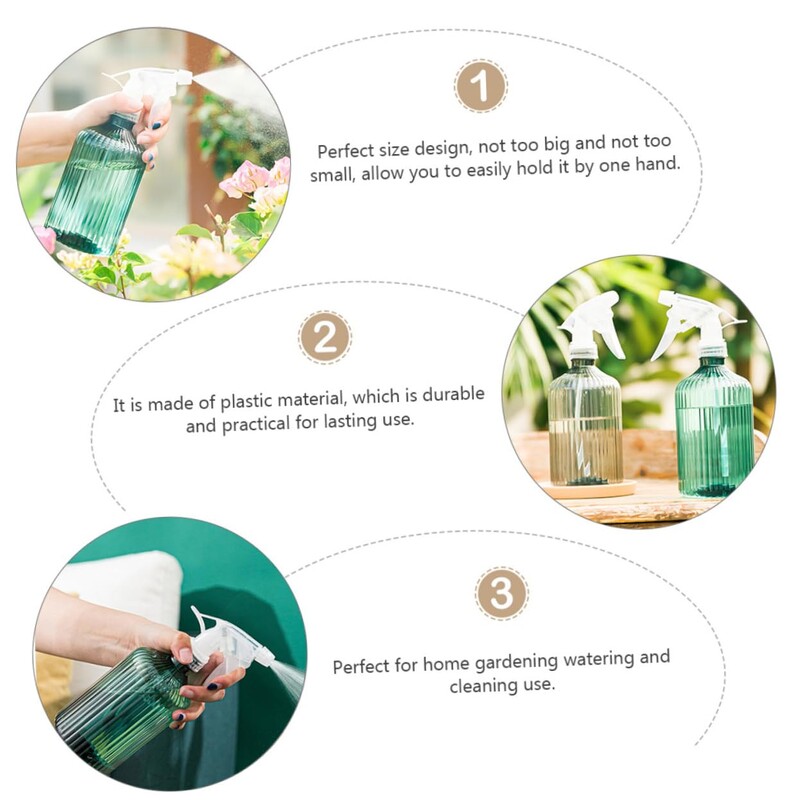 1

Perfect size design, not too big and not too small, allow you to easily hold it by one hand.

2

It is made of plastic material, which is durable and practical for lasting use.

3

Perfect for home gardening watering and cleaning use.