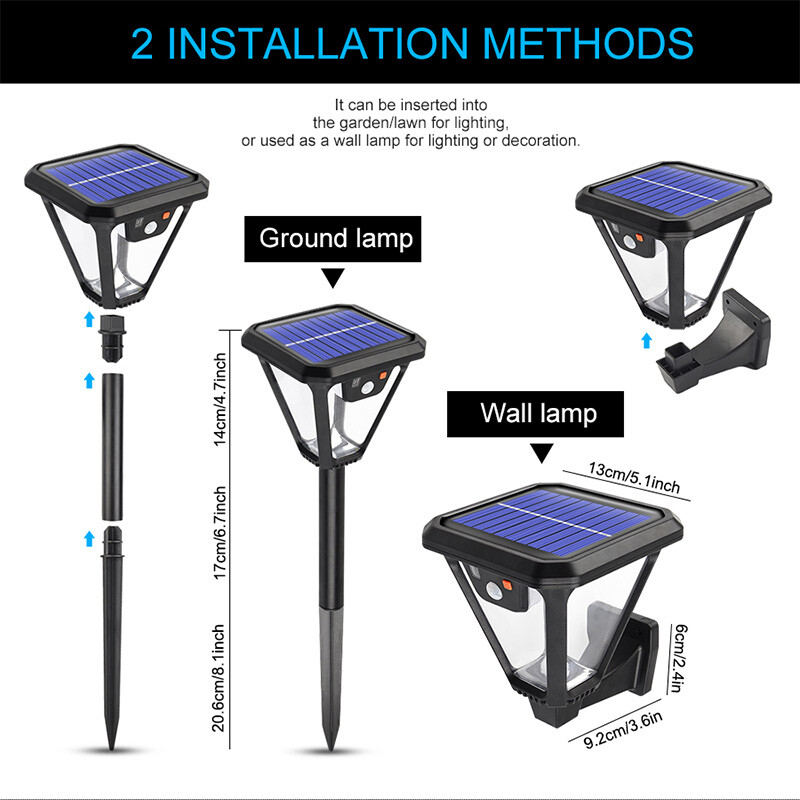 2 INSTALLATION METHODS

It can be inserted into the garden/lawn for lighting, or used as a wall lamp for lighting or decoration.

Ground lamp

14cm/4.7inch

17cm/6.7inch

20.6cm/8.1inch

Wall lamp

13cm/5.1inch

6cm/2.4in

9.2cm/3.6in