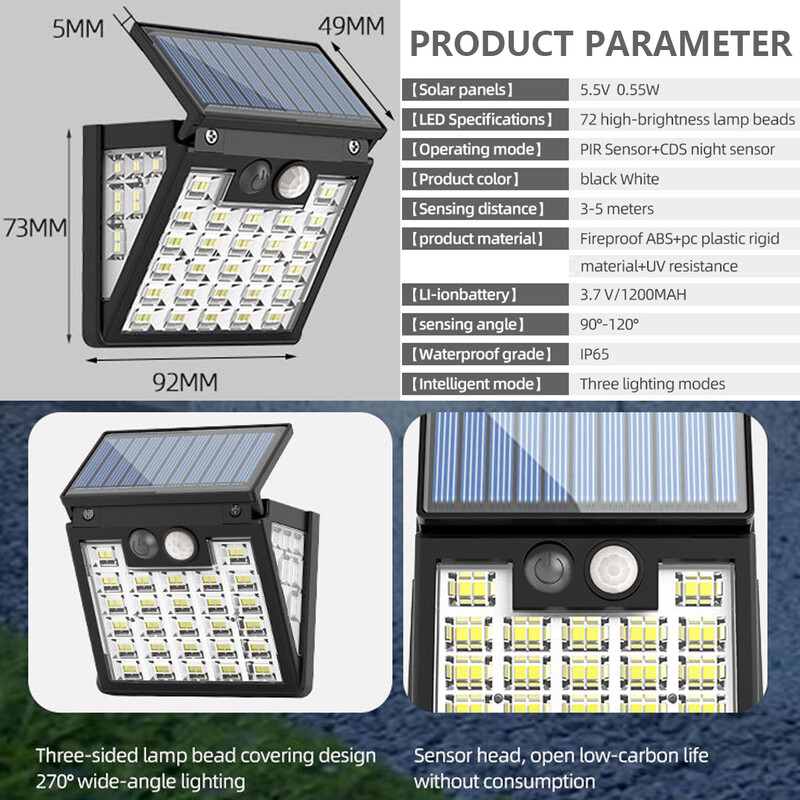 5MM
49MM
73MM
92MM

PRODUCT PARAMETER

| 【Solar panels】 | 5.5V 0.55W |
|---|---|
| 【LED Specifications】 | 72 high-brightness lamp beads |
| 【Operating mode】 | PIR Sensor+CDS night sensor |
| 【Product color】 | black White |
| 【Sensing distance】 | 3-5 meters |
| 【product material】 | Fireproof ABS+pc plastic rigid material+UV resistance |
| 【LI-ionbattery】 | 3.7 V/1200MAH |
| 【sensing angle】 | 90°-120° |
| 【Waterproof grade】 | IP65 |
| 【Intelligent mode】 | Three lighting modes |

Three-sided lamp bead covering design 270° wide-angle lighting

Sensor head, open low-carbon life without consumption