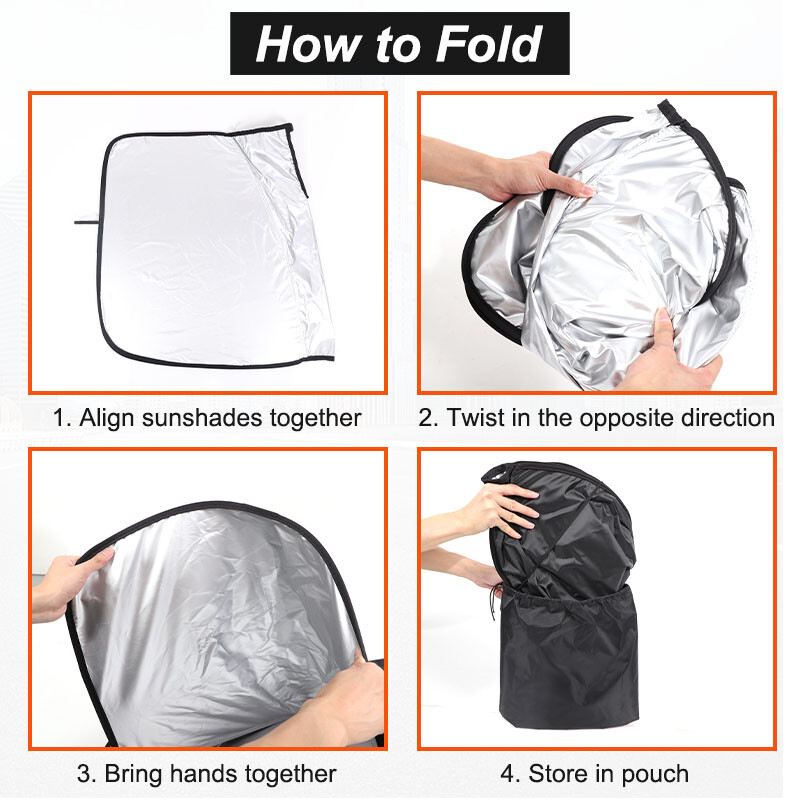 How to Fold

1. Align sunshades together

2. Twist in the opposite direction

3. Bring hands together

4. Store in pouch