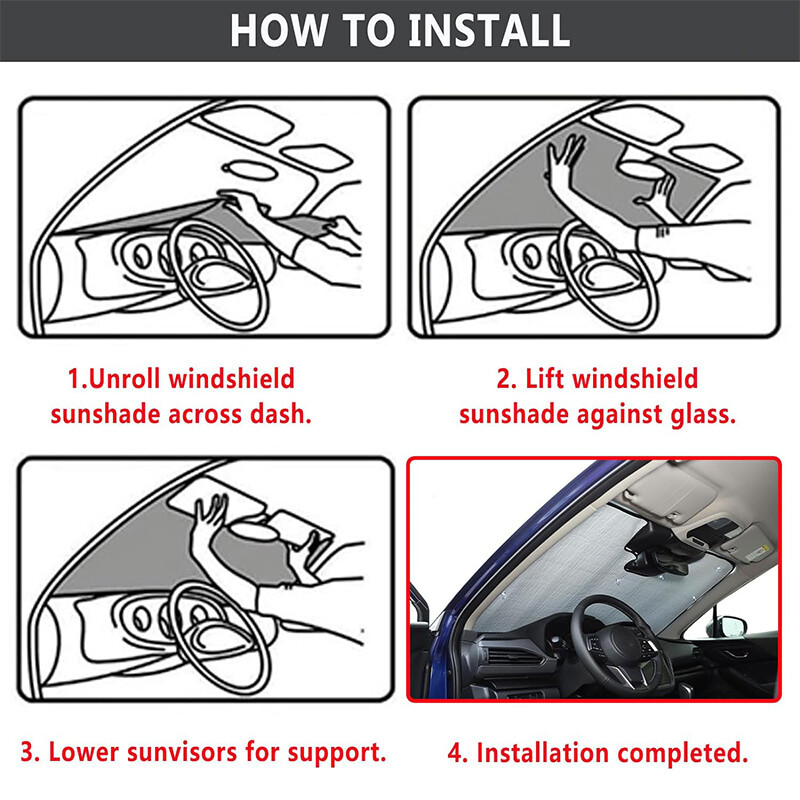 HOW TO INSTALL

1.Unroll windshield sunshade across dash.

2. Lift windshield sunshade against glass.

3. Lower sunvisors for support.

4. Installation completed.