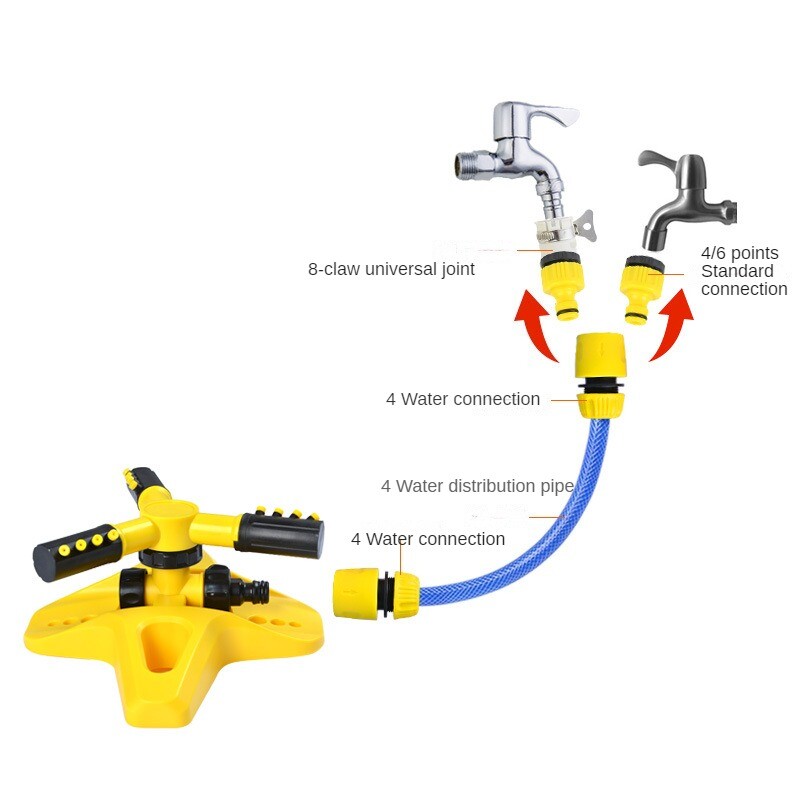 8-claw universal joint

4/6 points
Standard
connection

4 Water connection

4 Water distribution pipe

4 Water connection